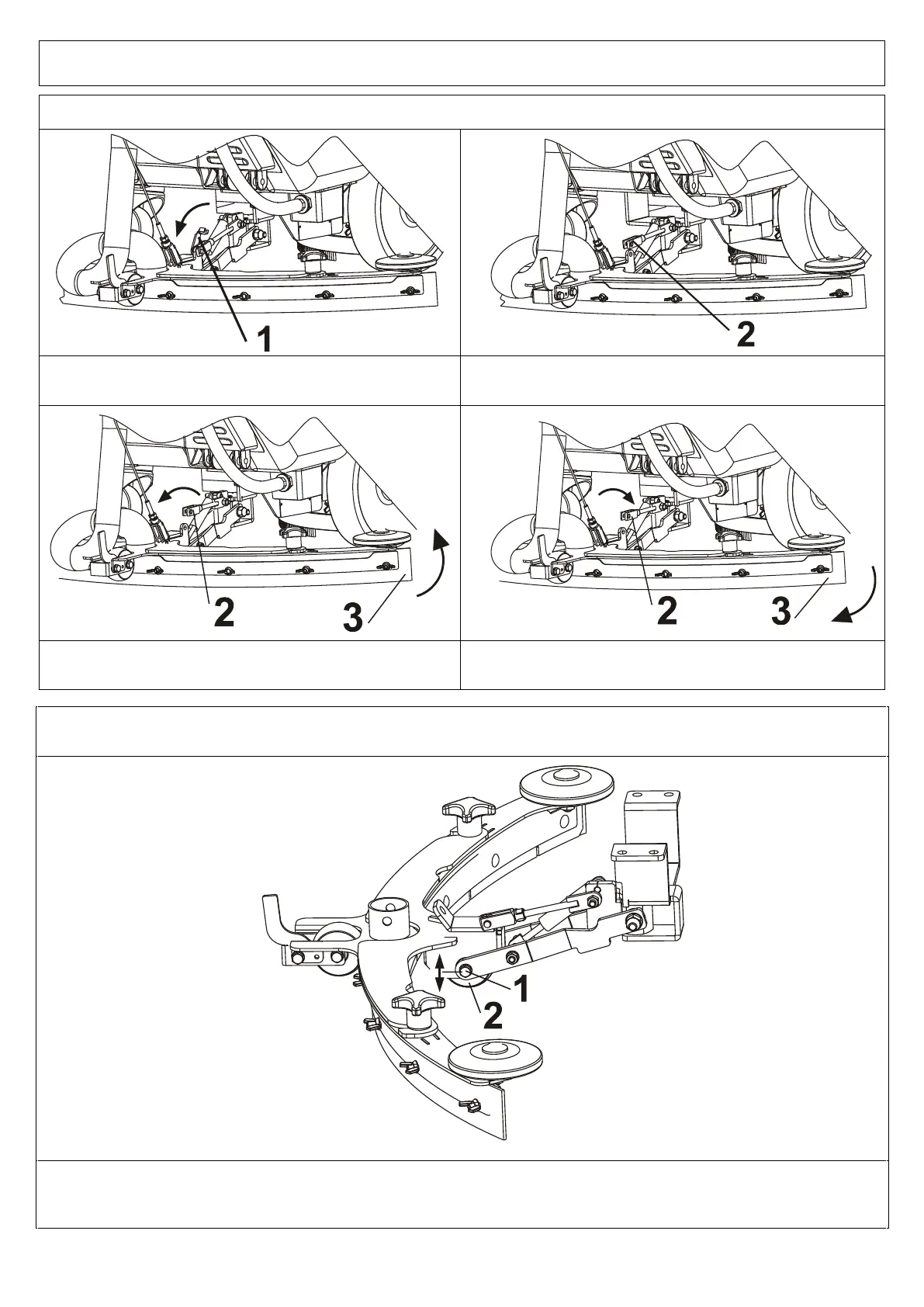 1

2

2

3

2

3

1

2