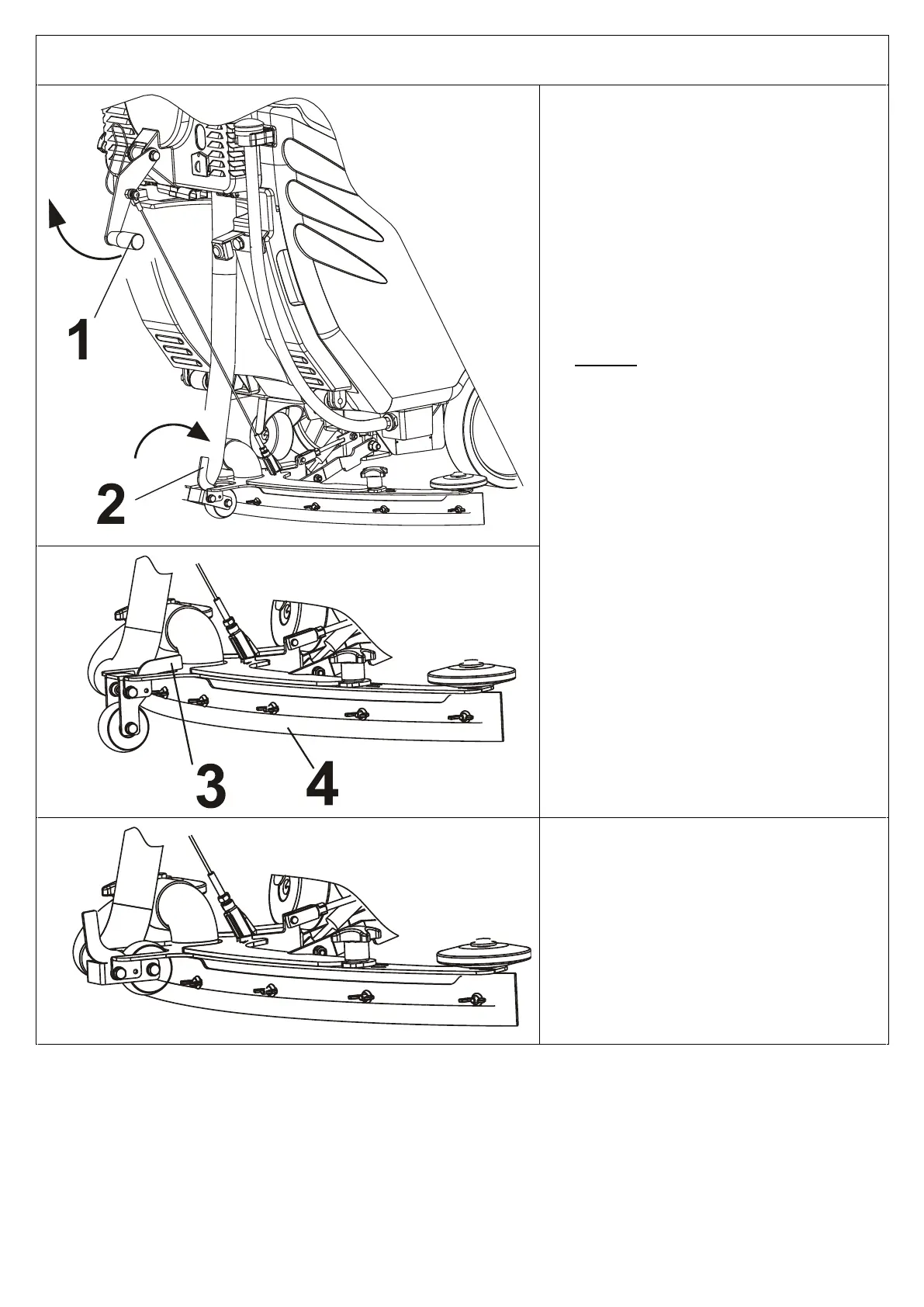 1

2

3

4