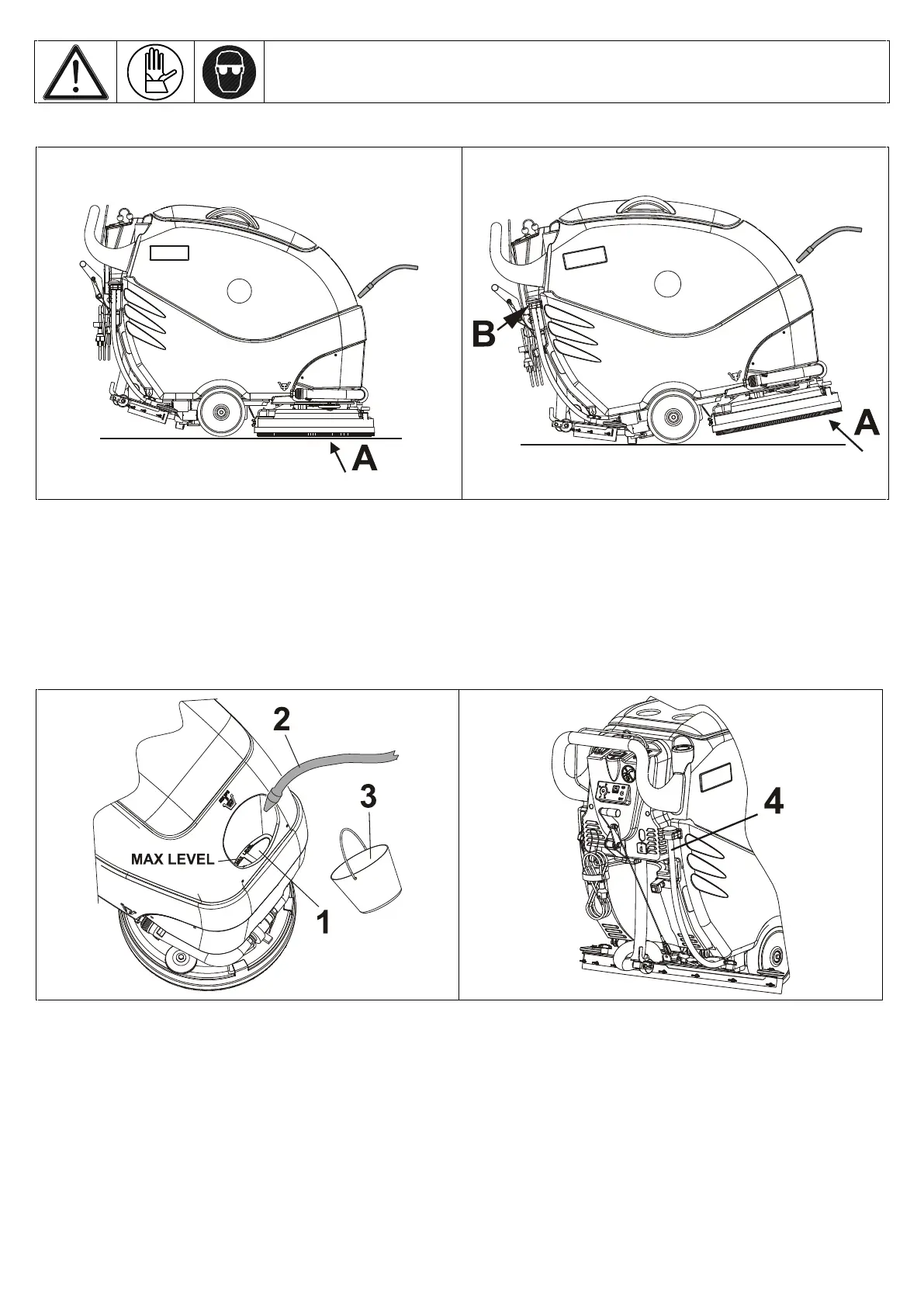 A

B

A

2

3

MAX LEVEL

1

4