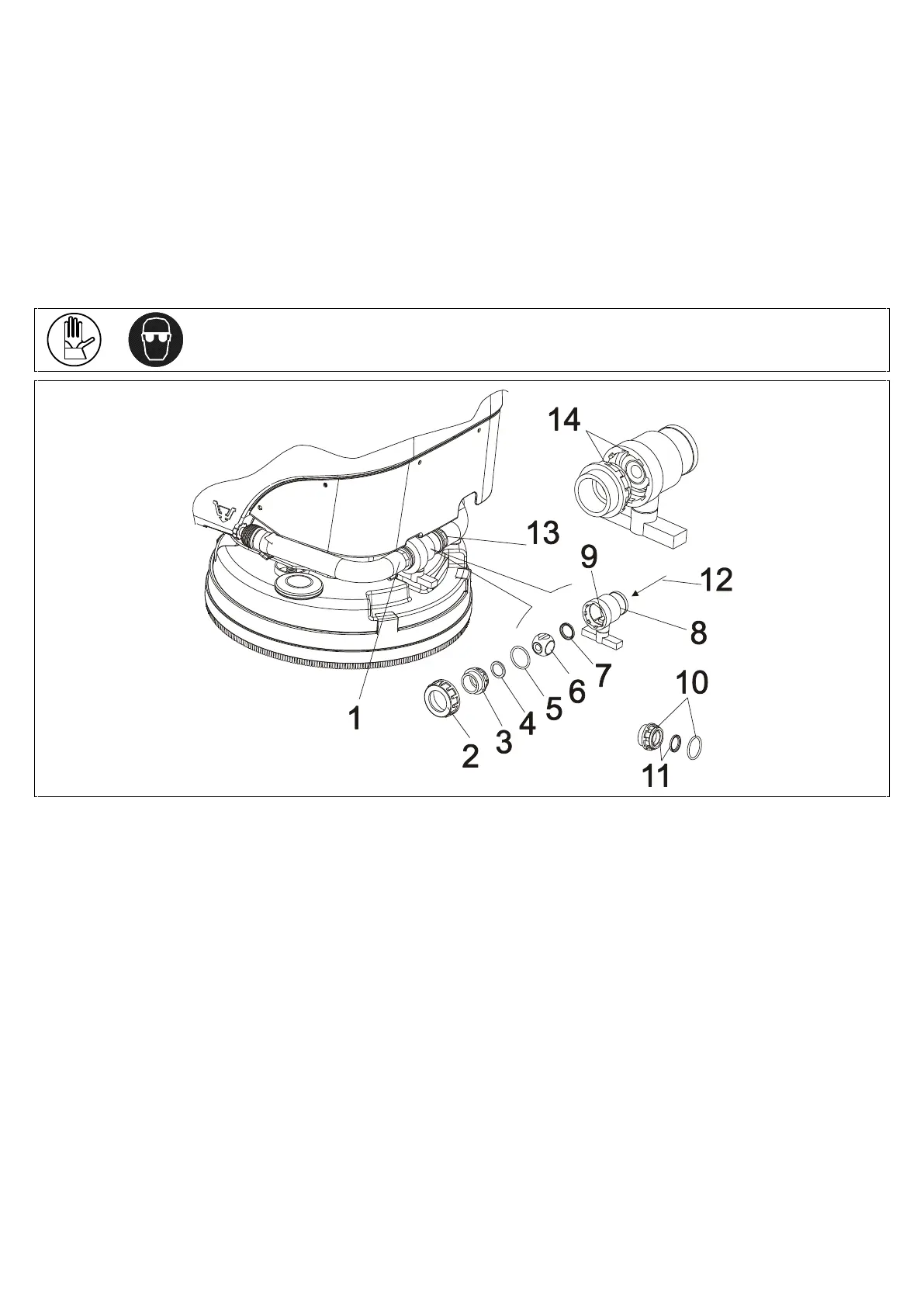 14

13

9

12

8

7

6

5

4

3

2

1

10

11