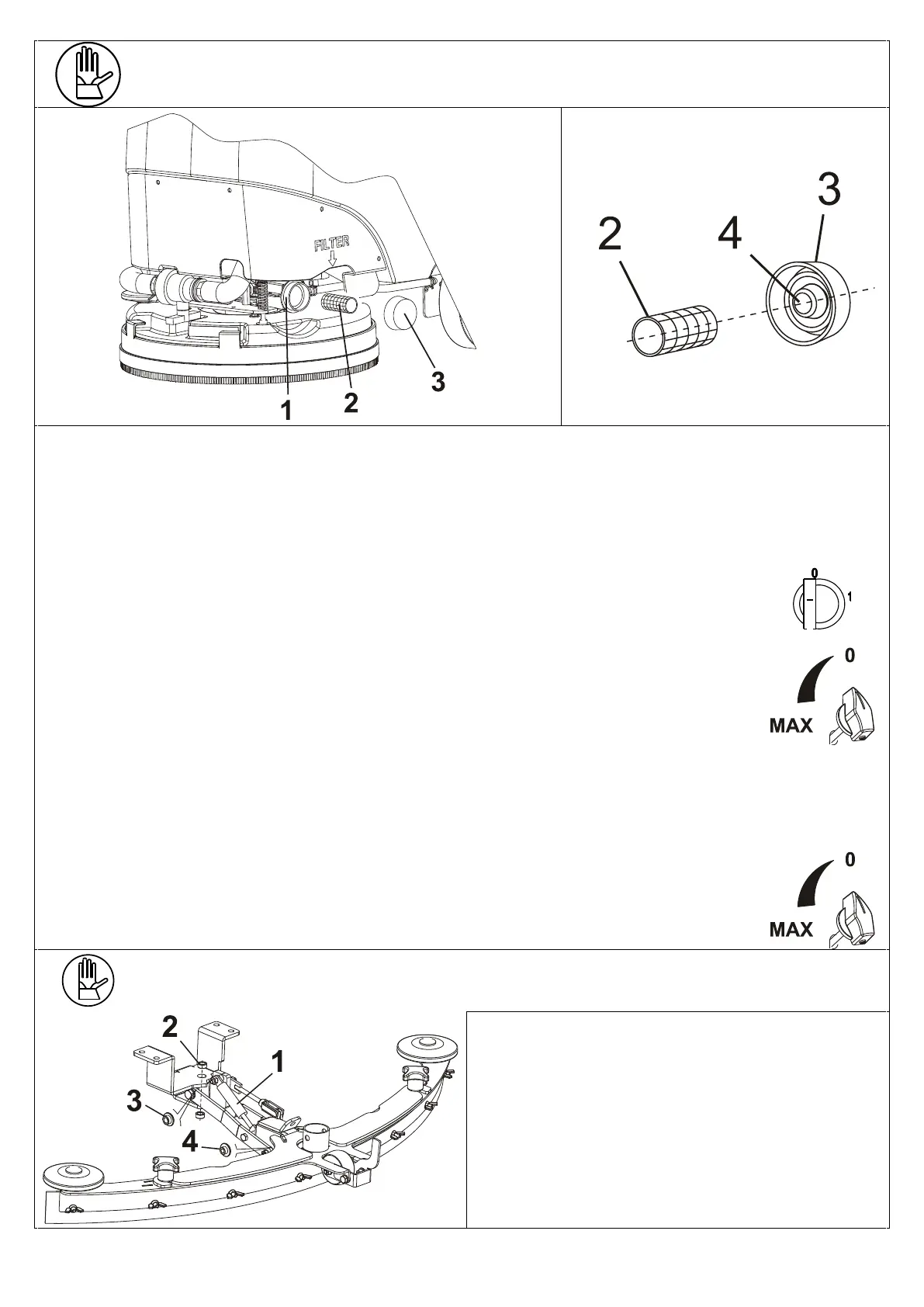 FILTER

1

2

3

2

4

3

0

1

0

MAX

0

MAX

2

1

3

4