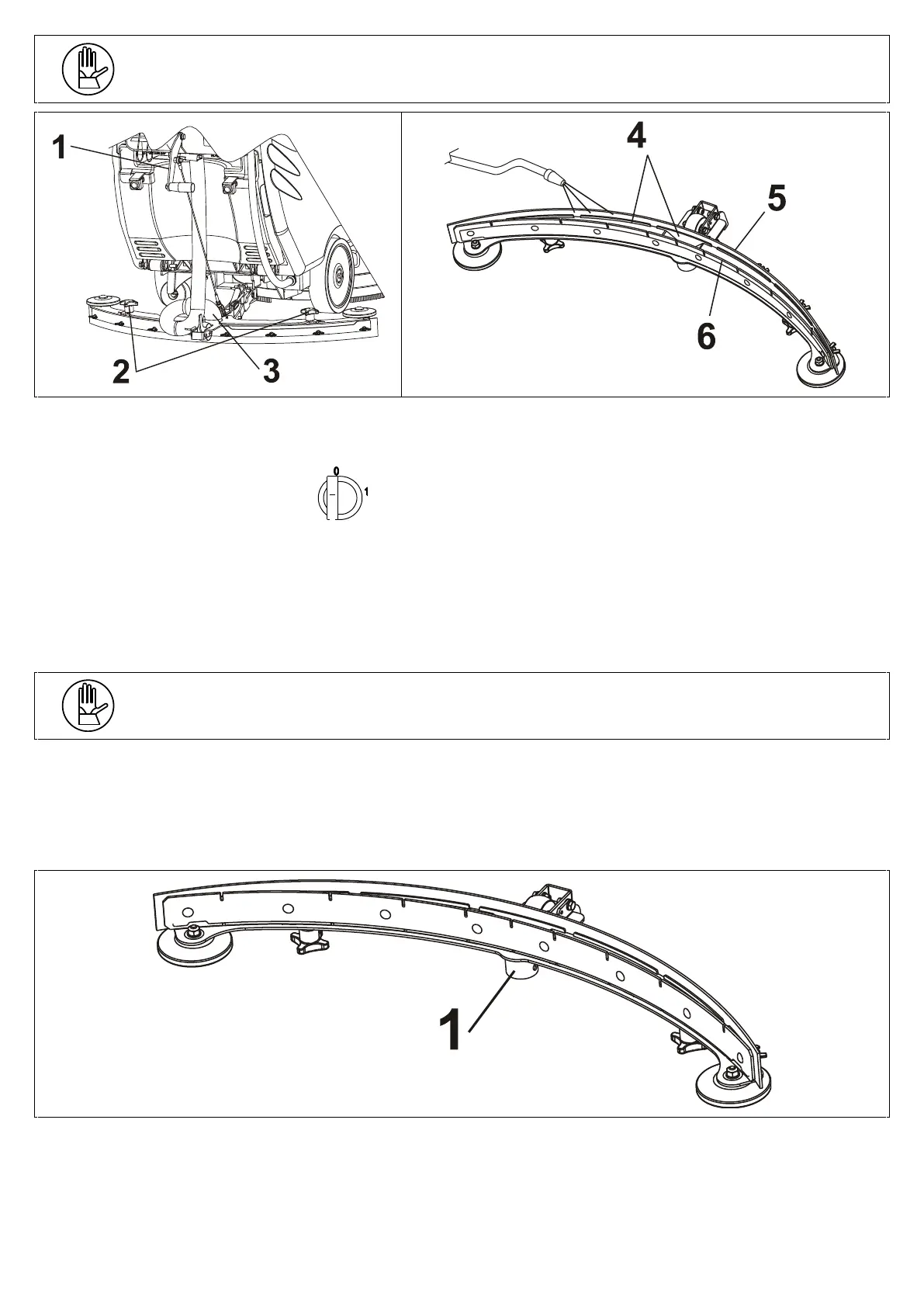 1

2

3

4

5

6

0

1

1