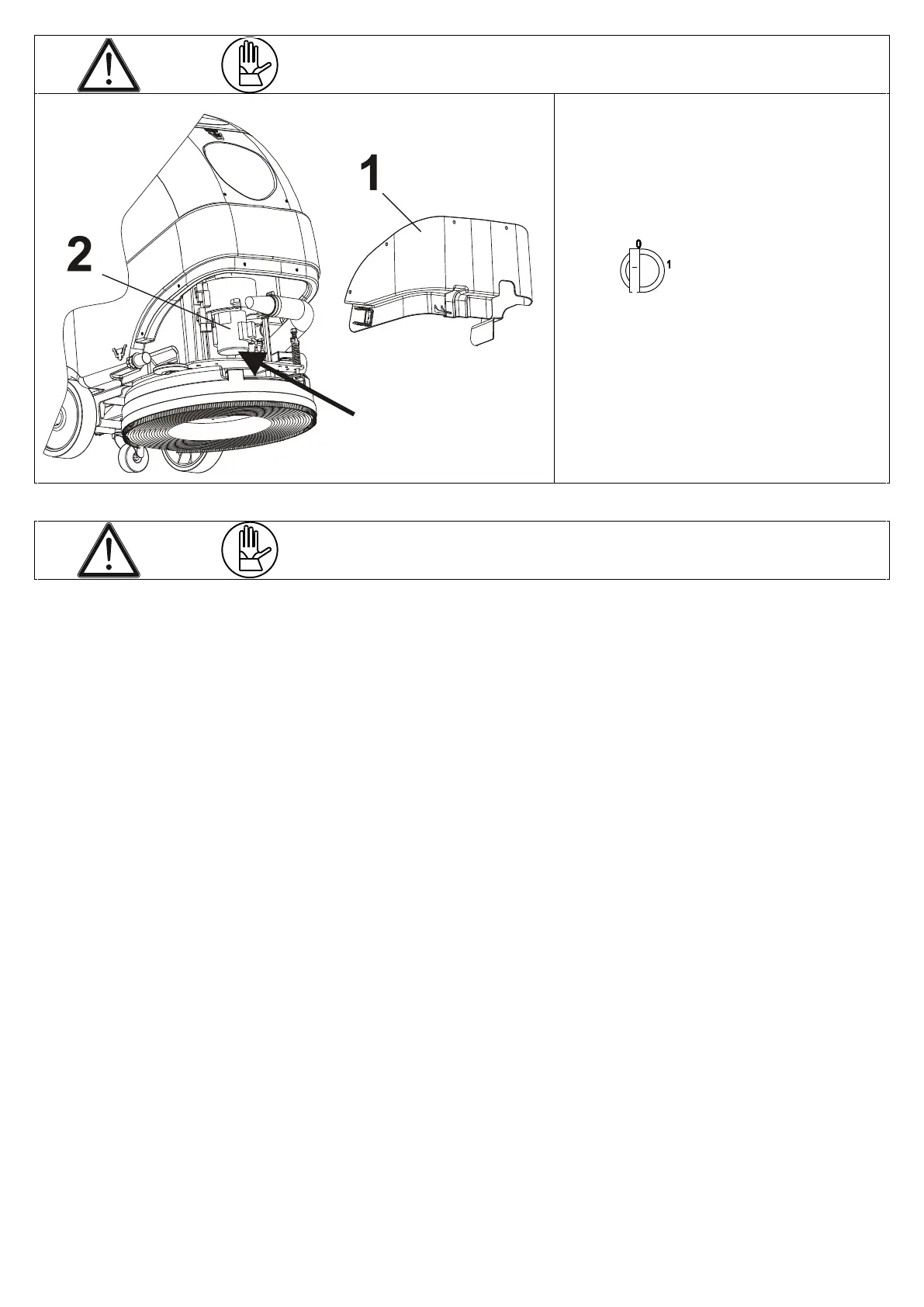 1

2

0

1