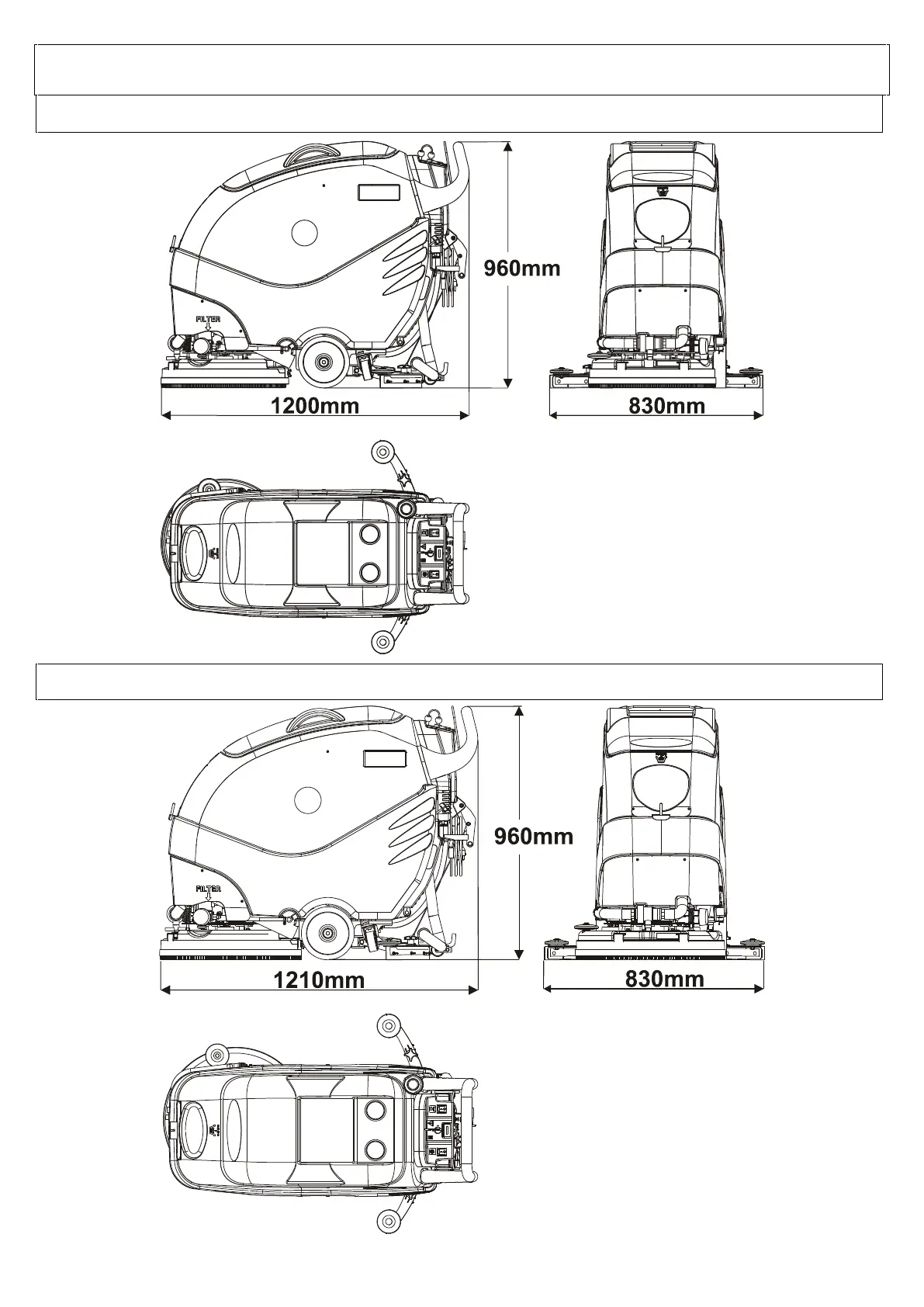 FILTER

960mm

1200mm

830mm

FILTER

960mm

1210mm

830mm