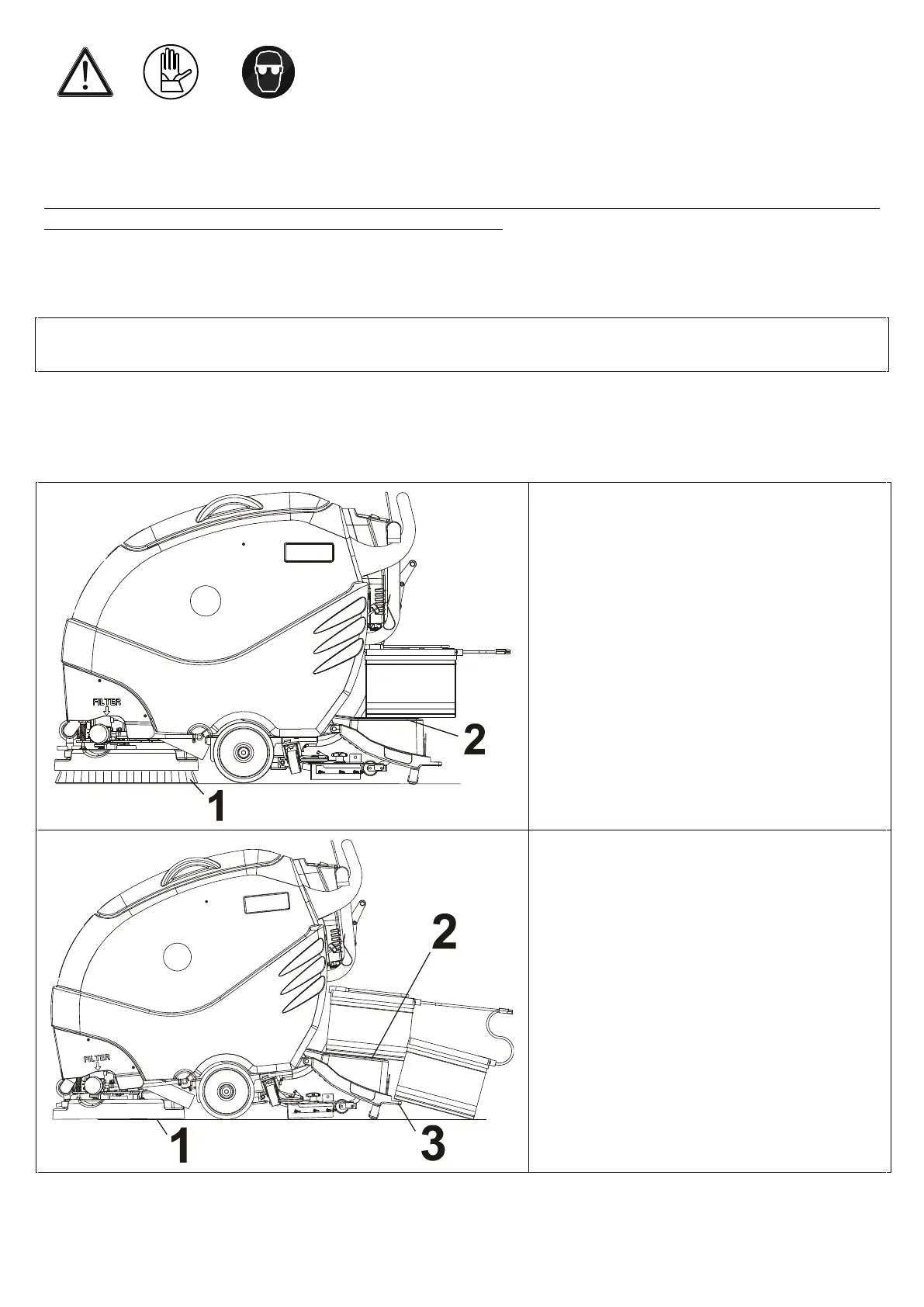 FILTER

2

1

FILTER

2

1

3