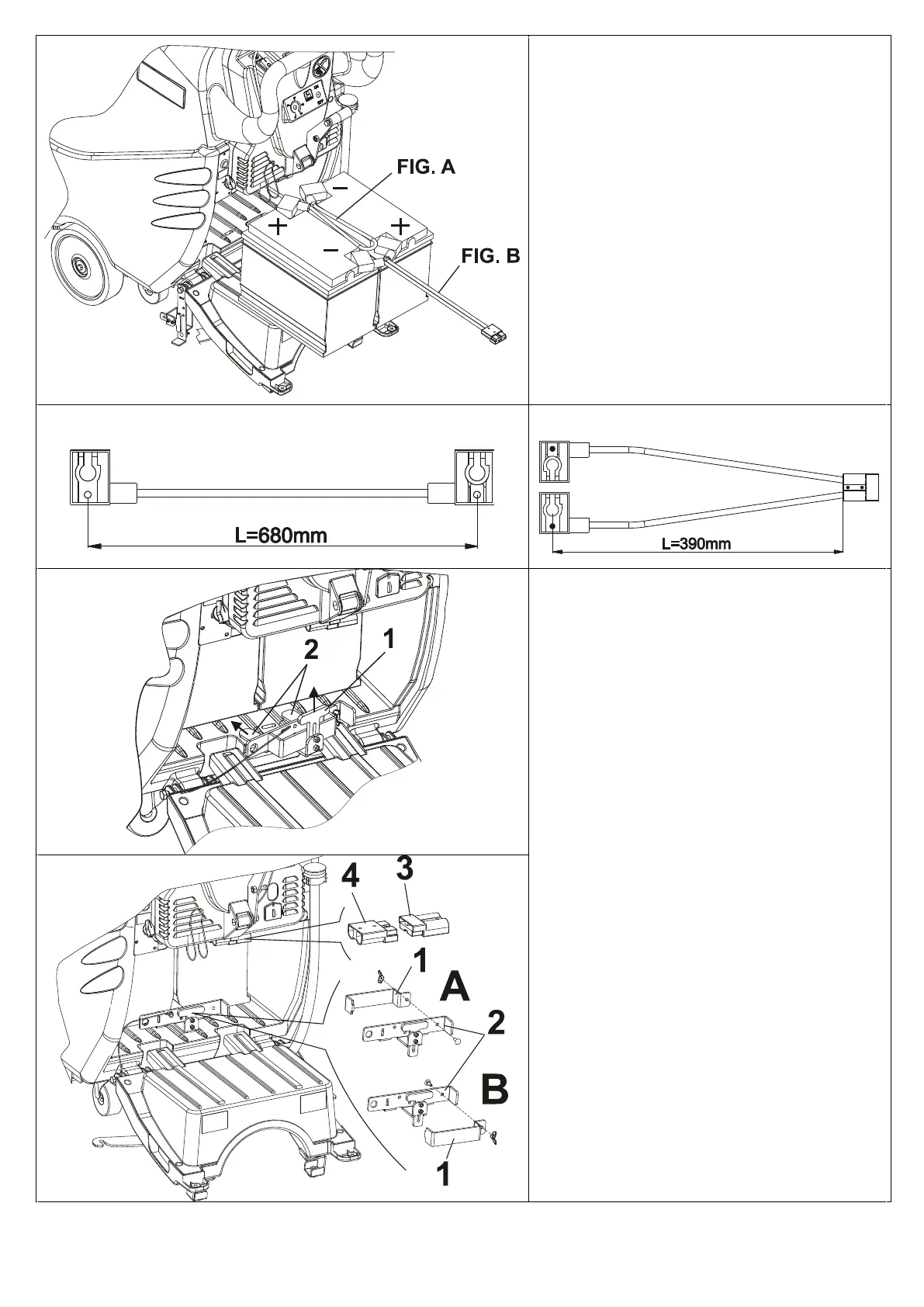 FIG. A

FIG. B

−

+

+

−

L=680mm

L=390mm

2

1

4

3

1

A

2

B

1