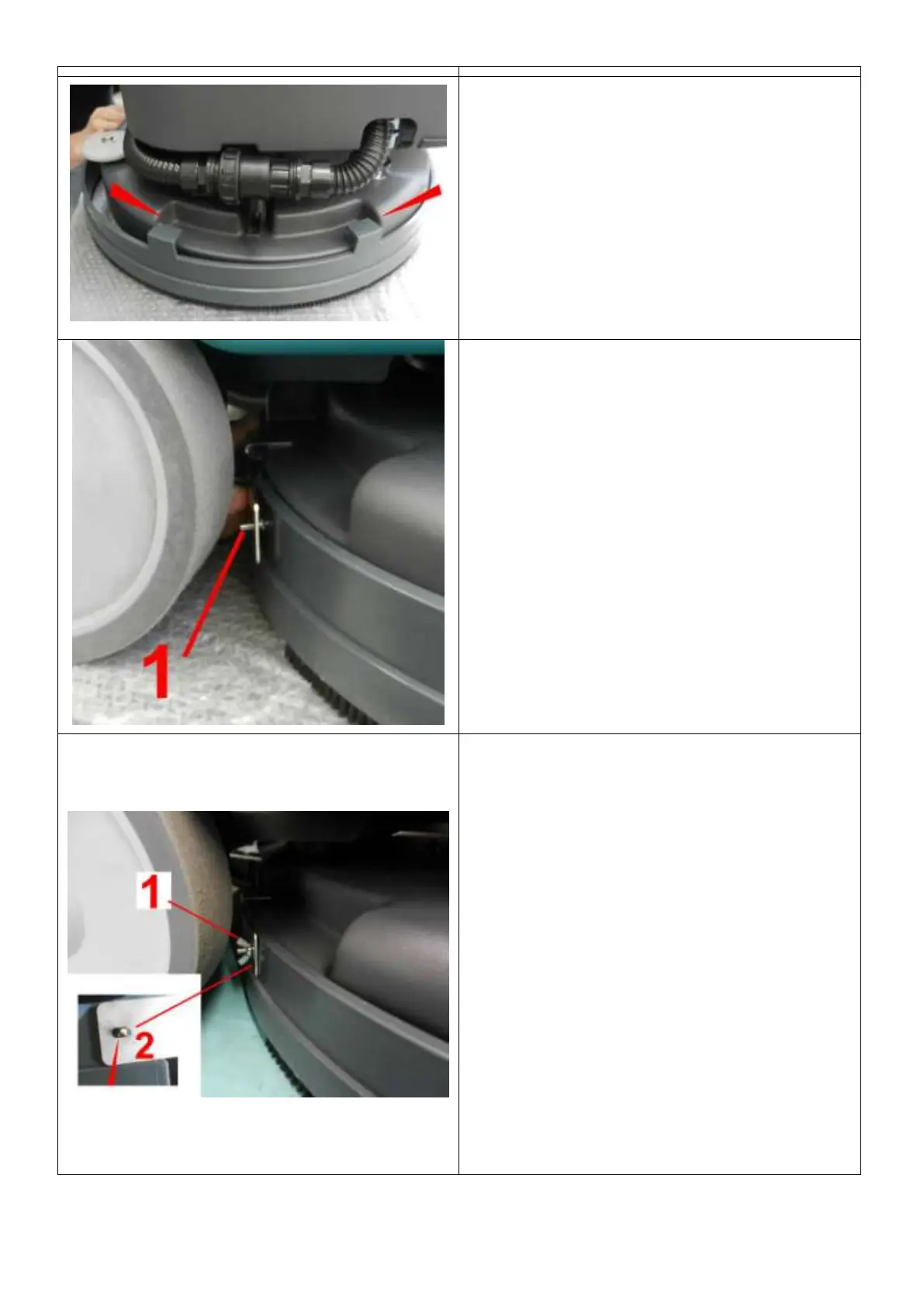 1

1

2