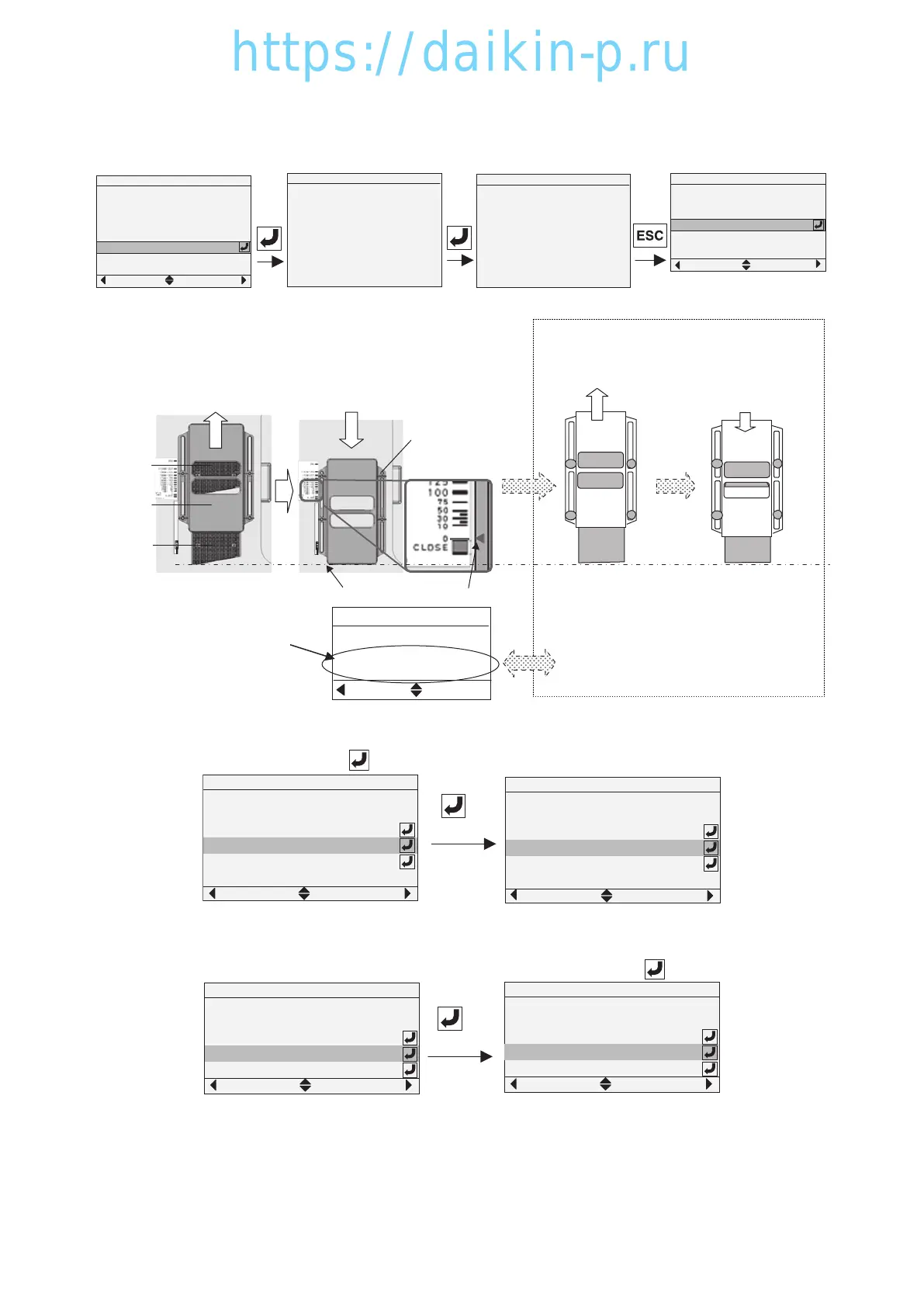 https://daikin-p.ru

ESC

125
100
75
50
30
10
0
CLOSE