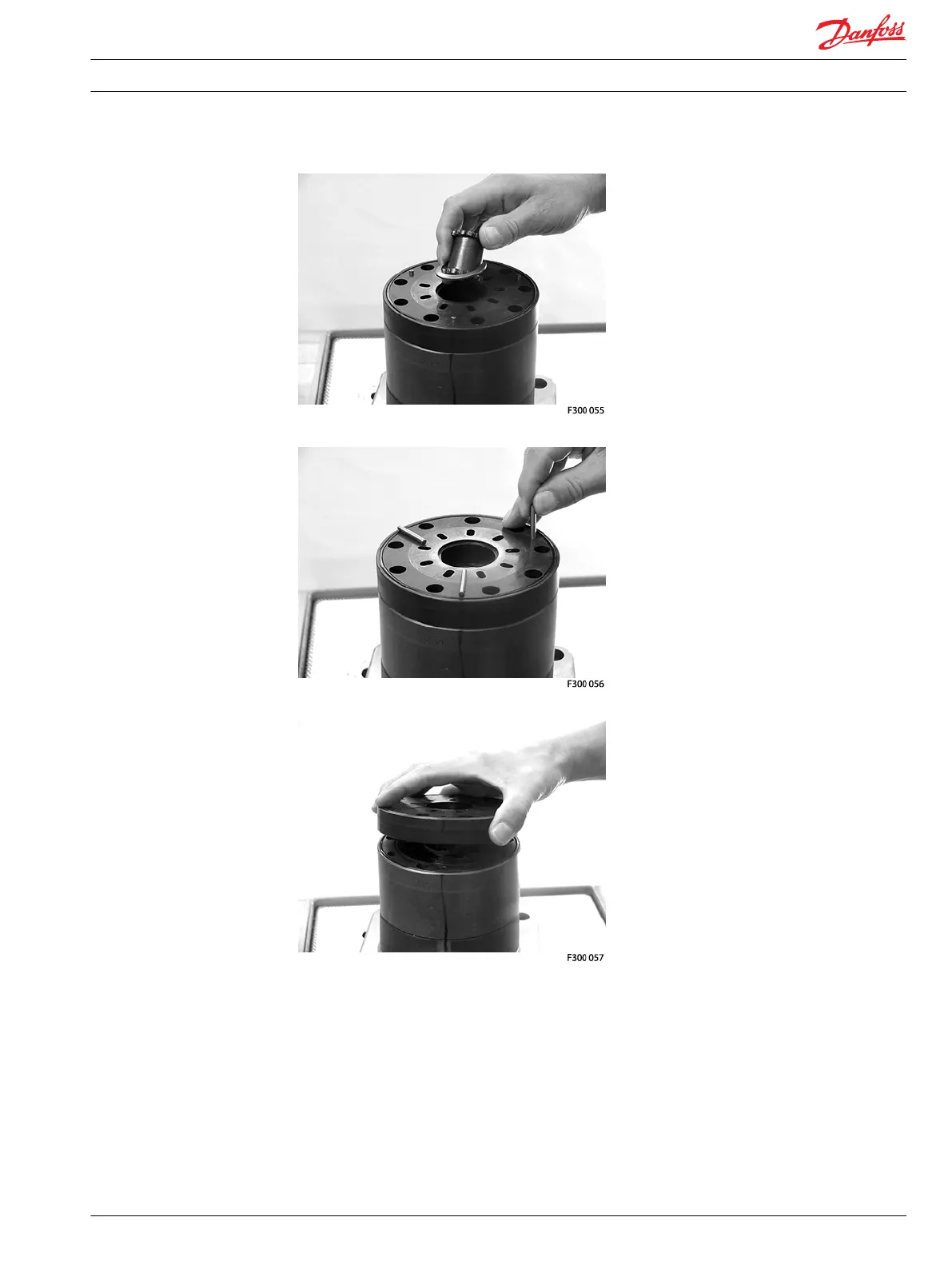 Danfoss

F300 055

F300 056

F300 057