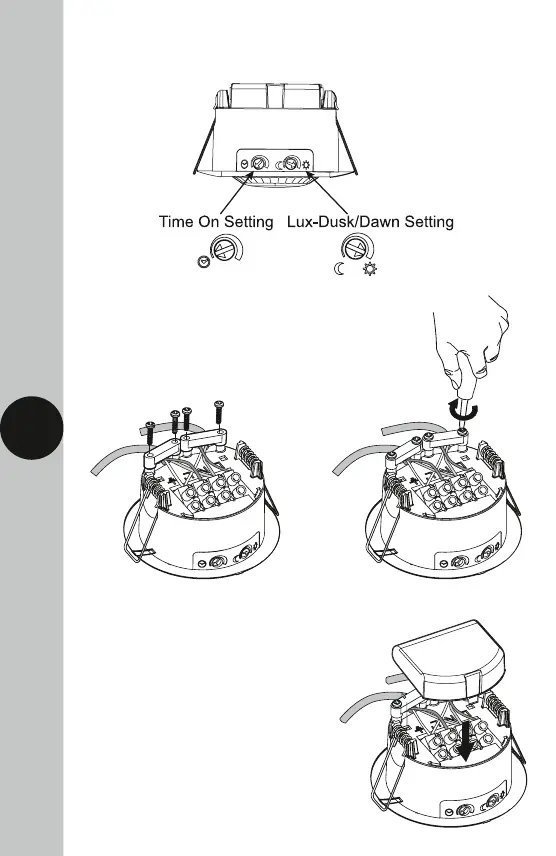 Time On Setting Lux-Dusk/Dawn Setting