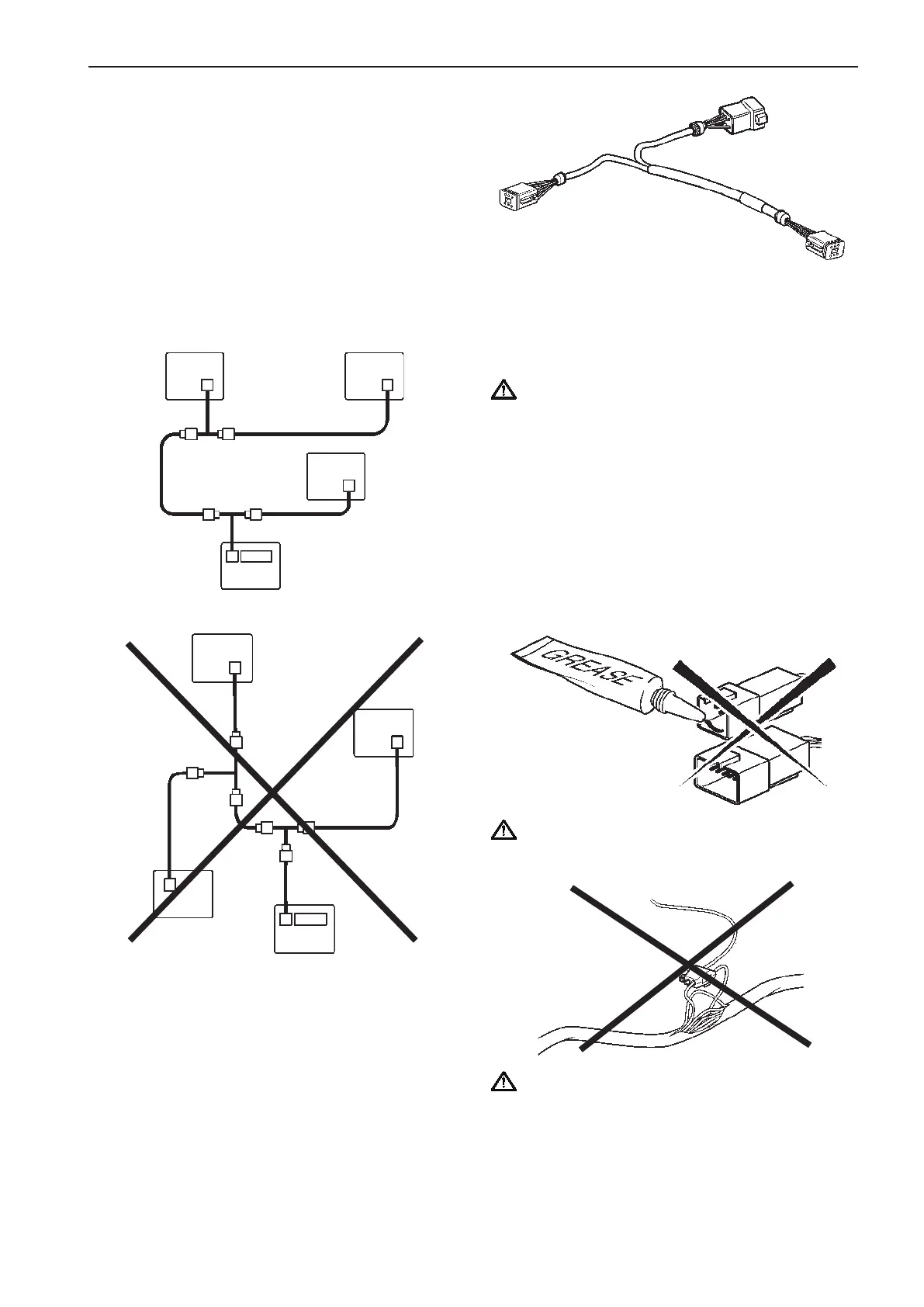 GREASE