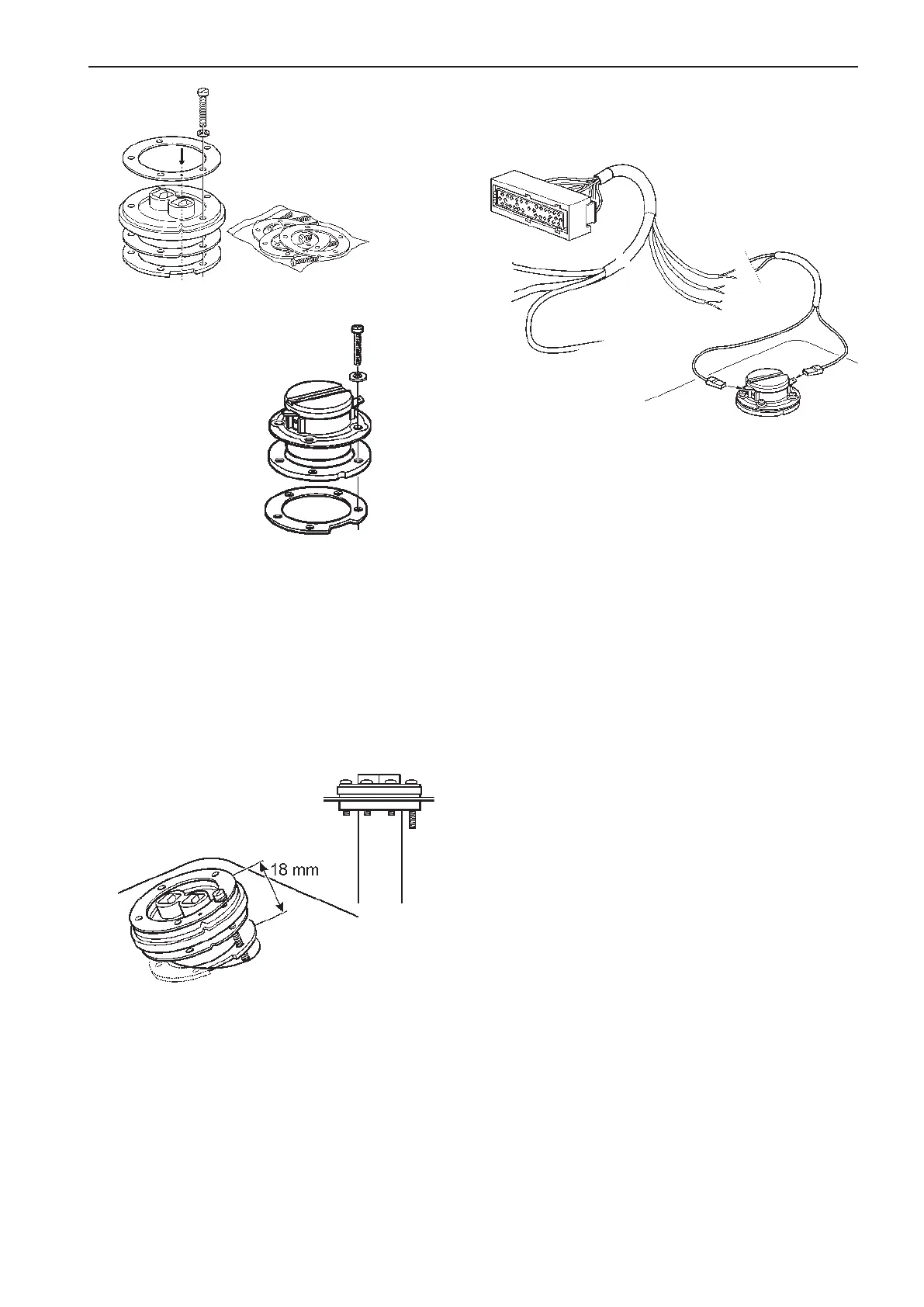 18 mm