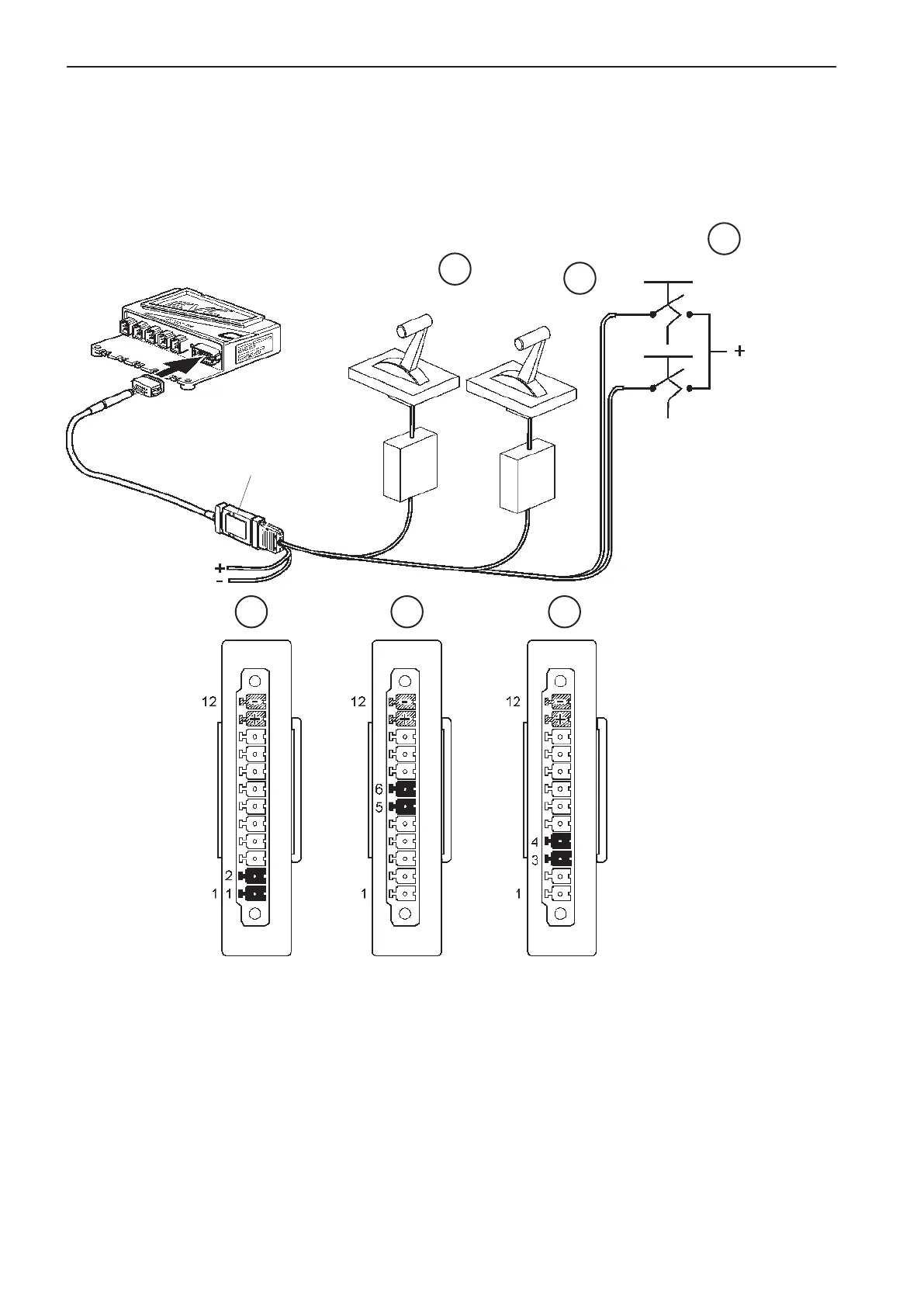 +

+
-

12

2
1 1

12

6
5

1

12

4
3

1