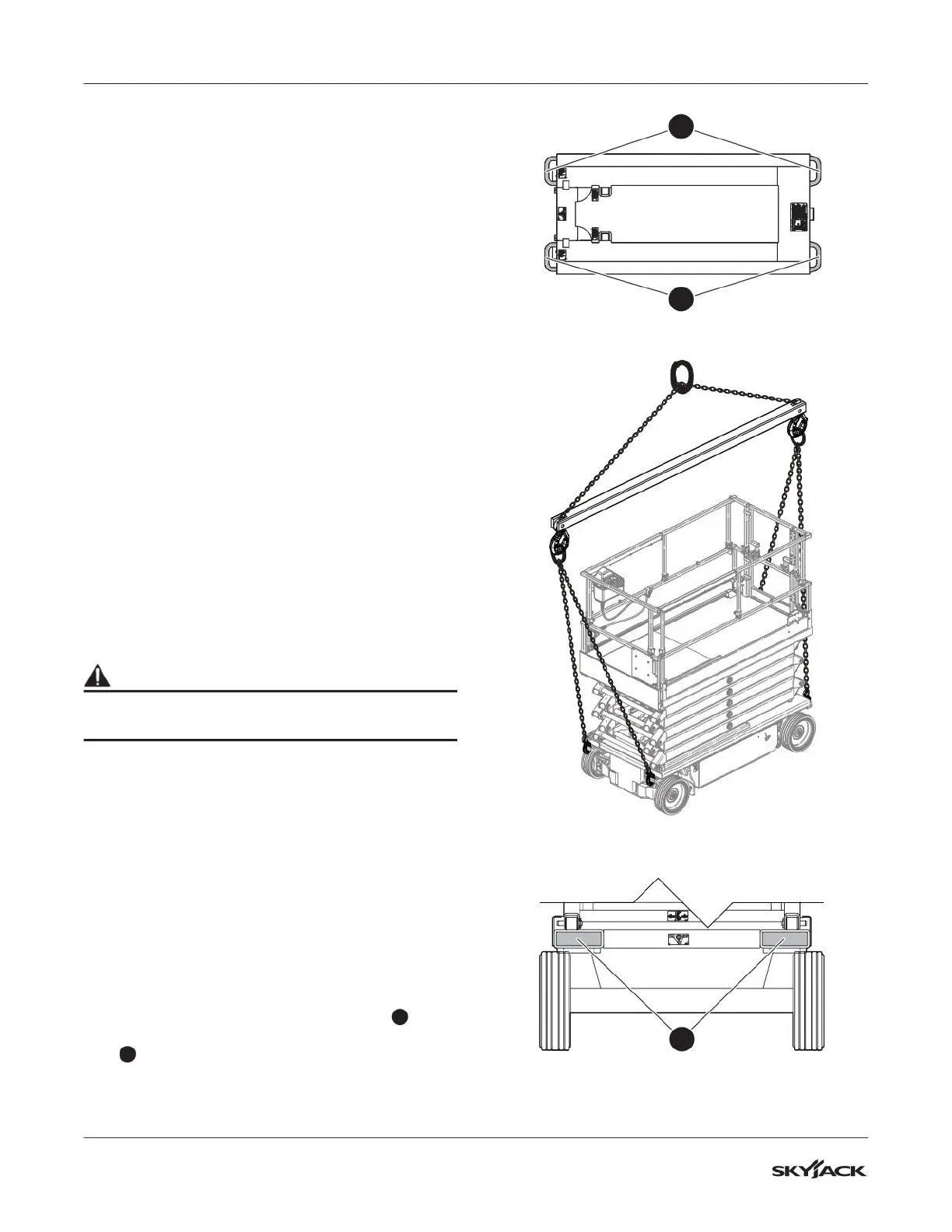 SKYJACK