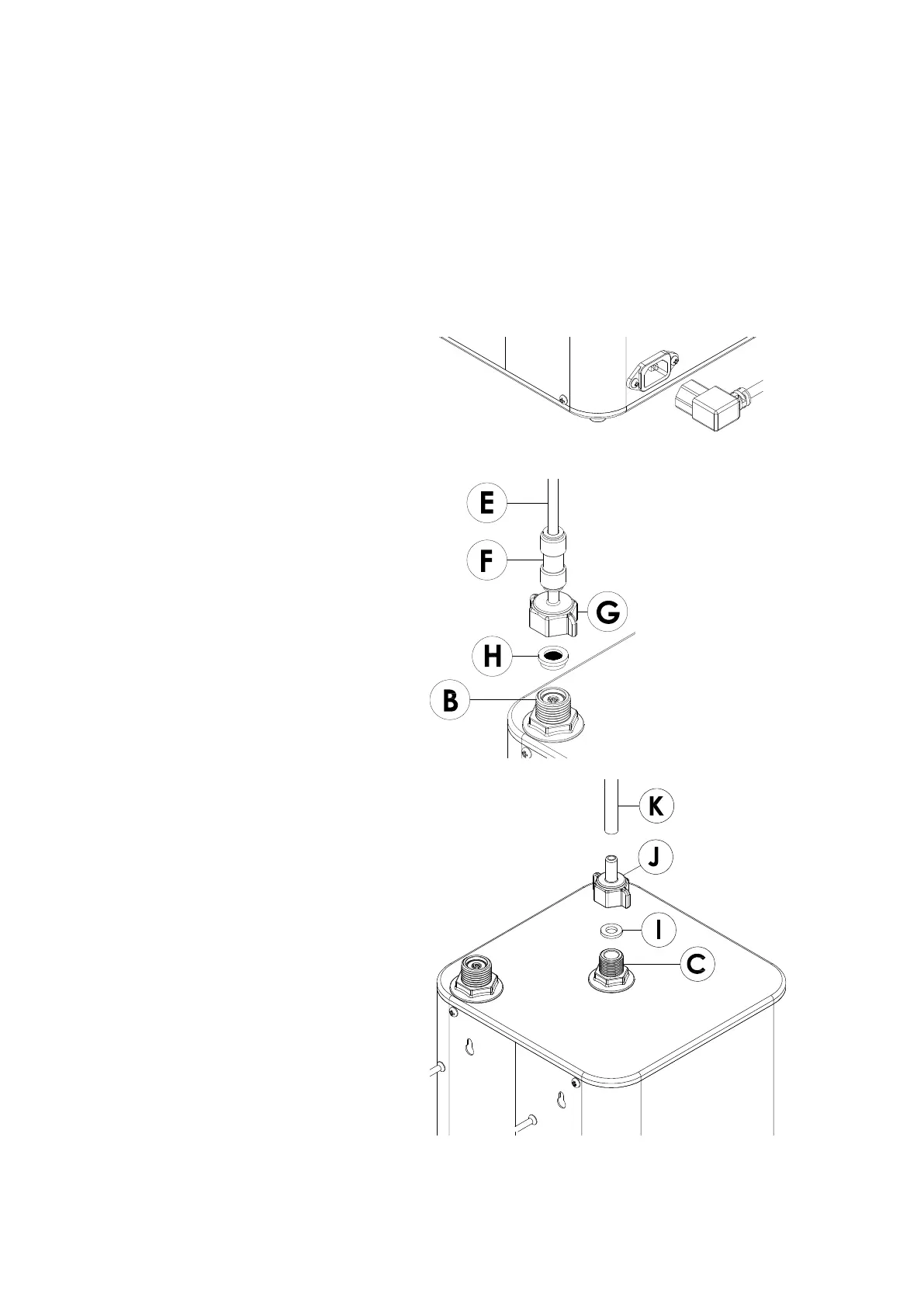 E
F
G
H
B
K
J
I
C