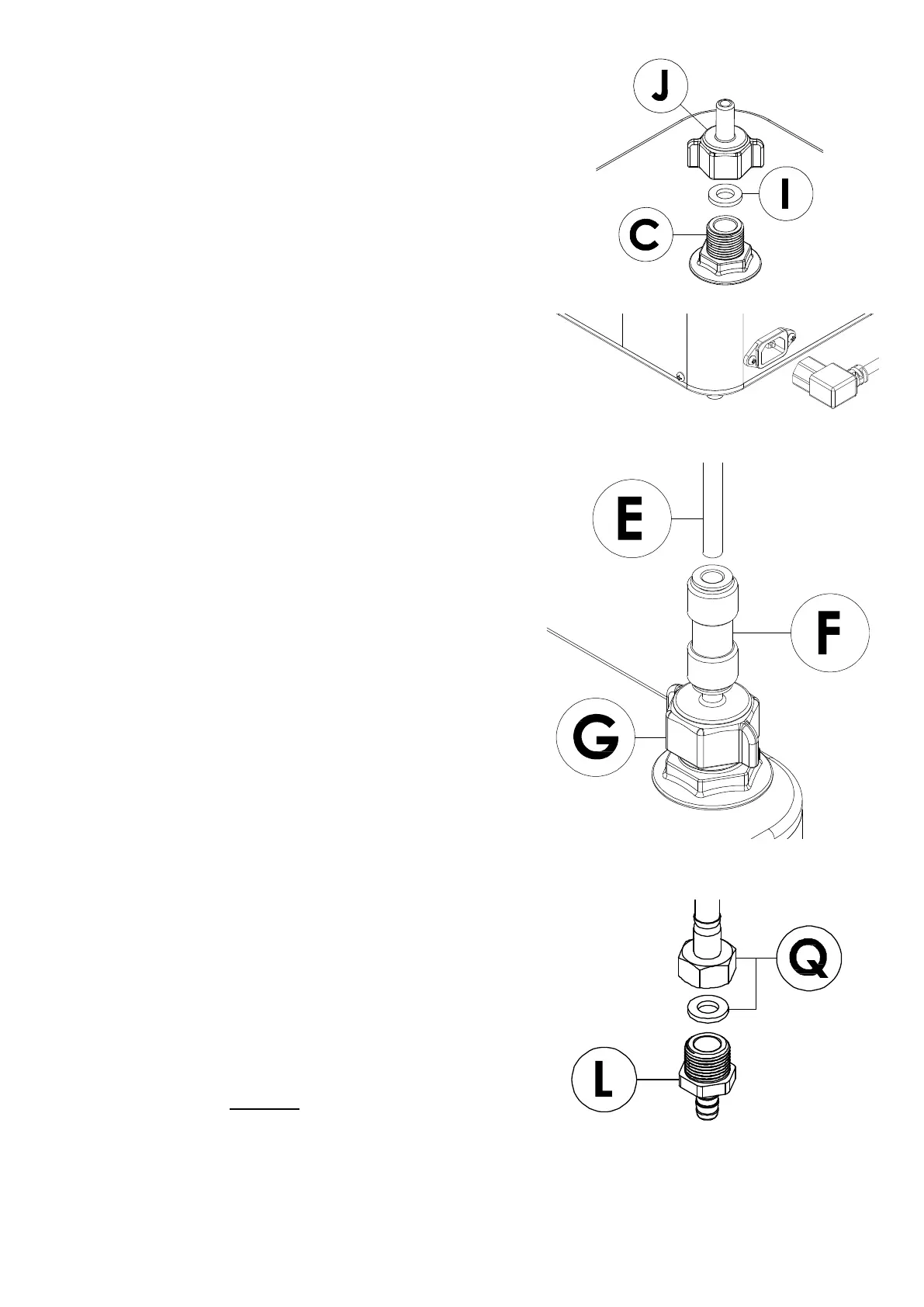 J

I

C

E

F

G

Q

L