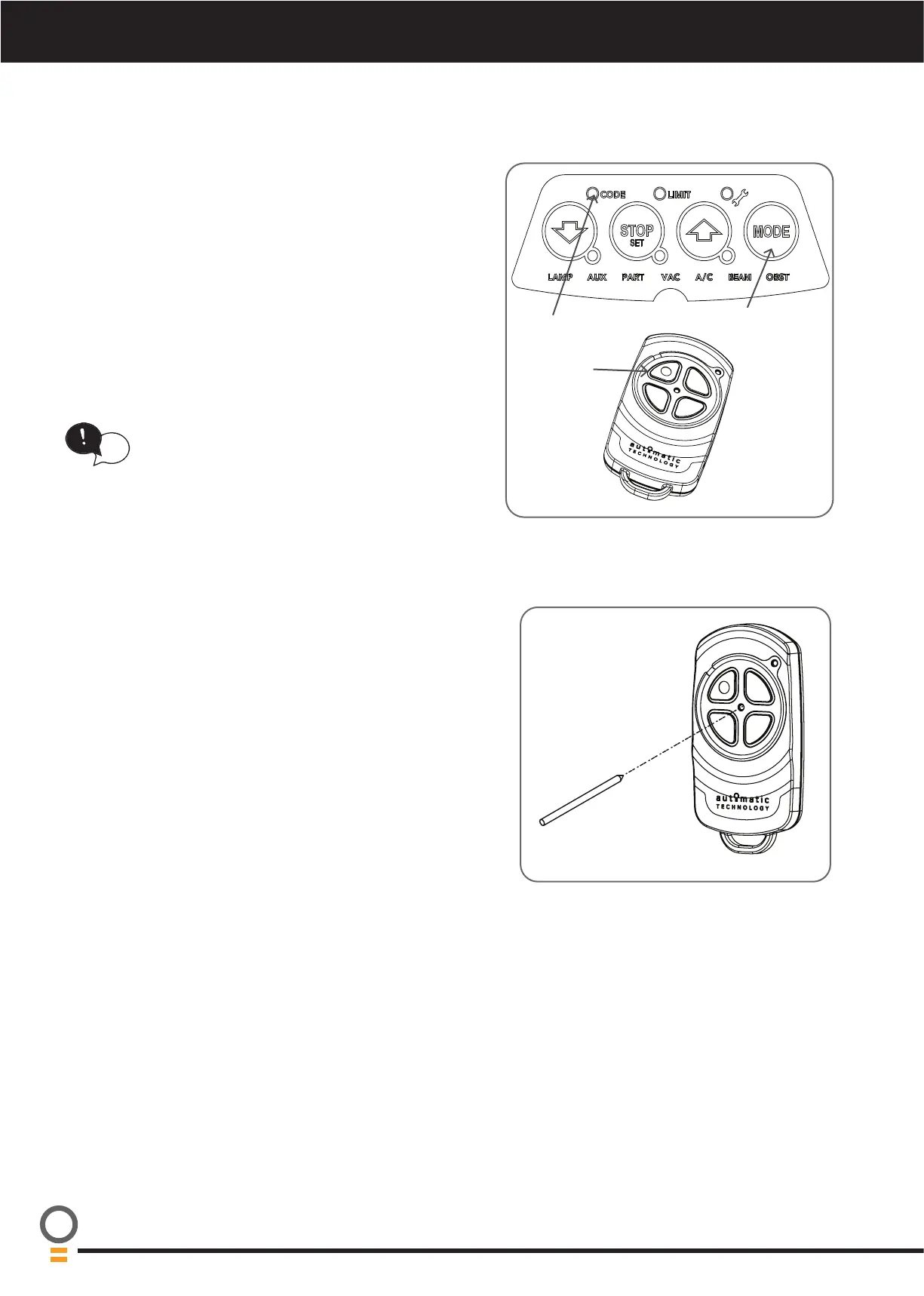 CODE
LIMIT
STOP
SET
MODE
LAMP
AUX
PART
VAC
A/C
BEAM
OBST

automatic
TECHNOLOGY

automatic
TECHNOLOGY