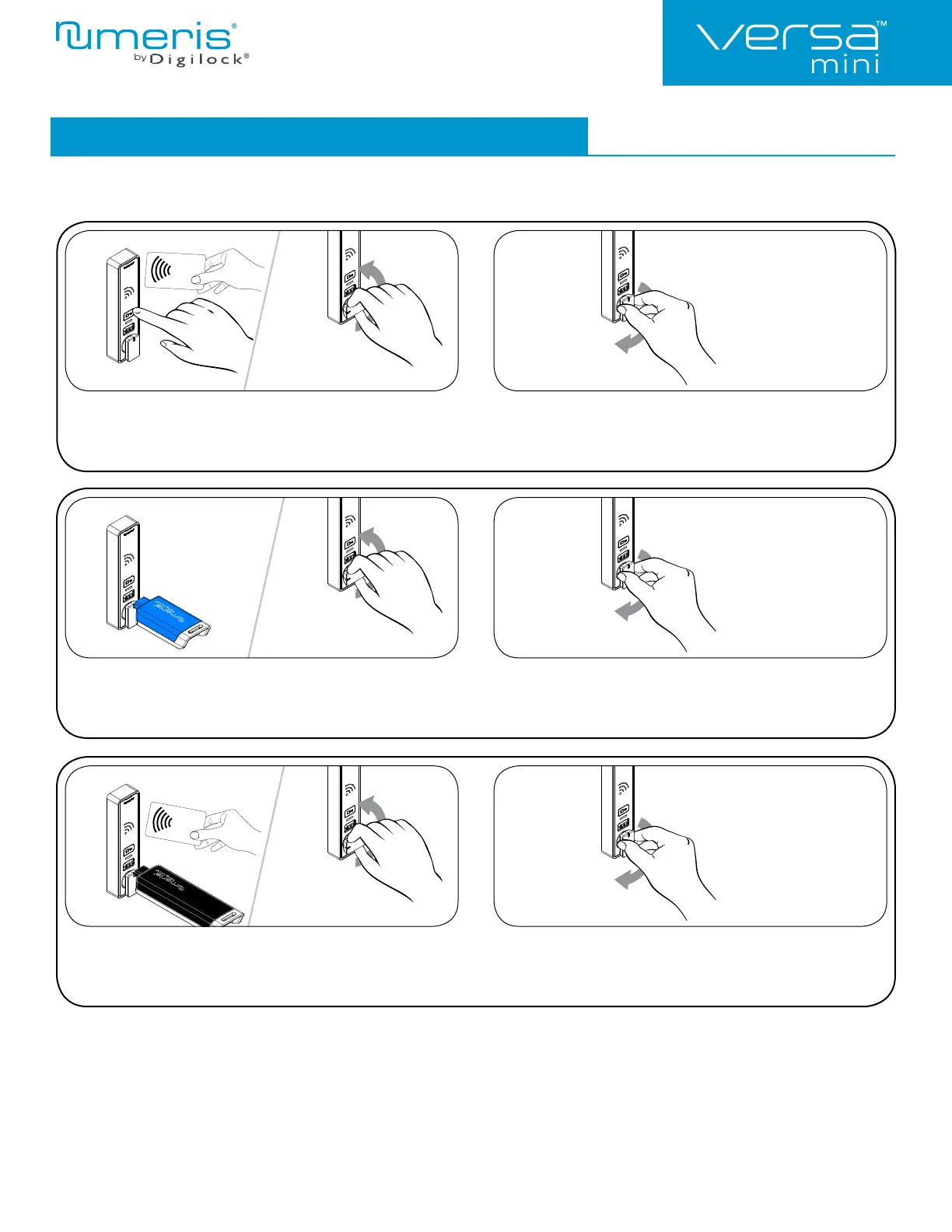 numeris®
by Digilock®

versa™
mini