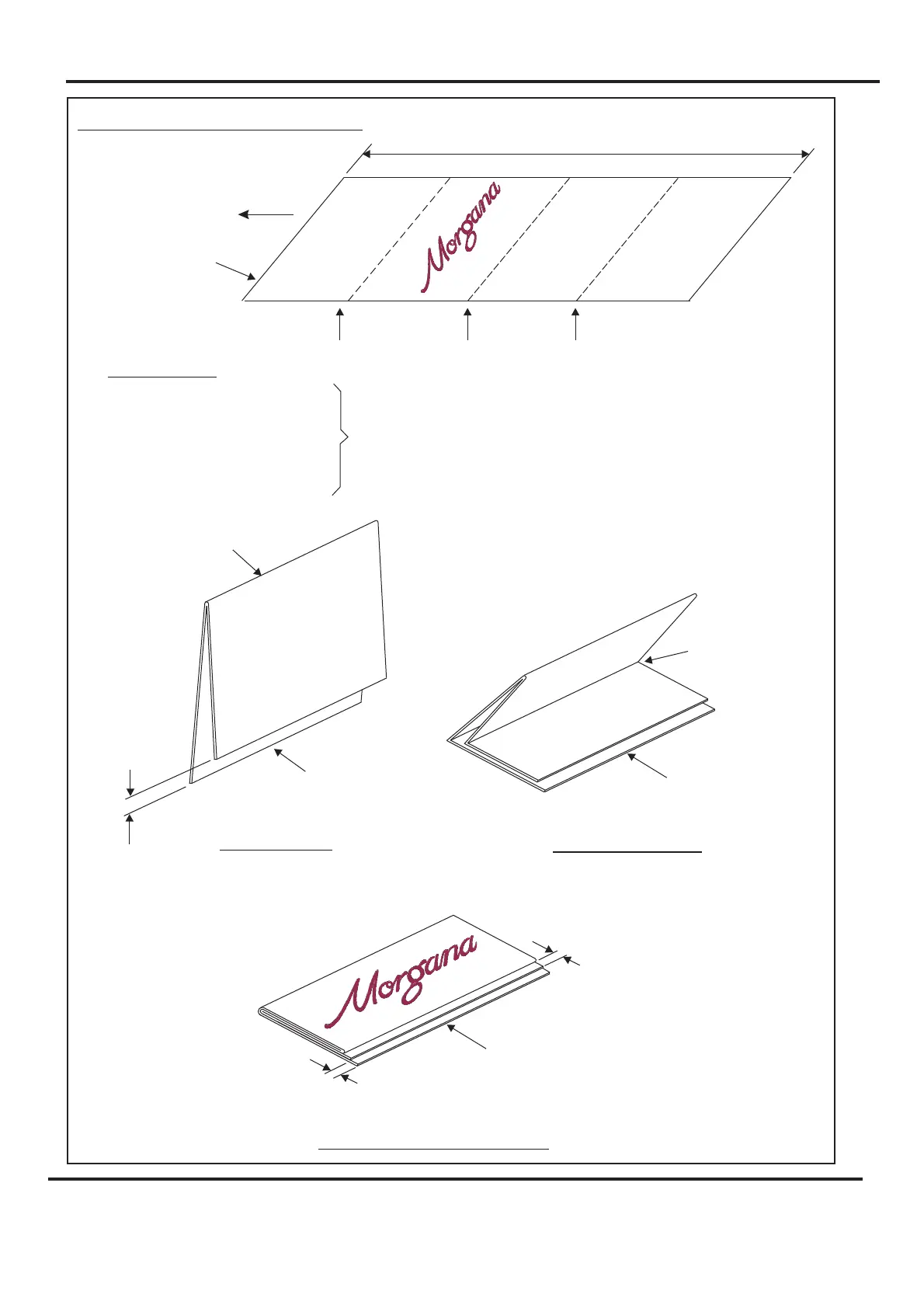 Morgana

Morgana