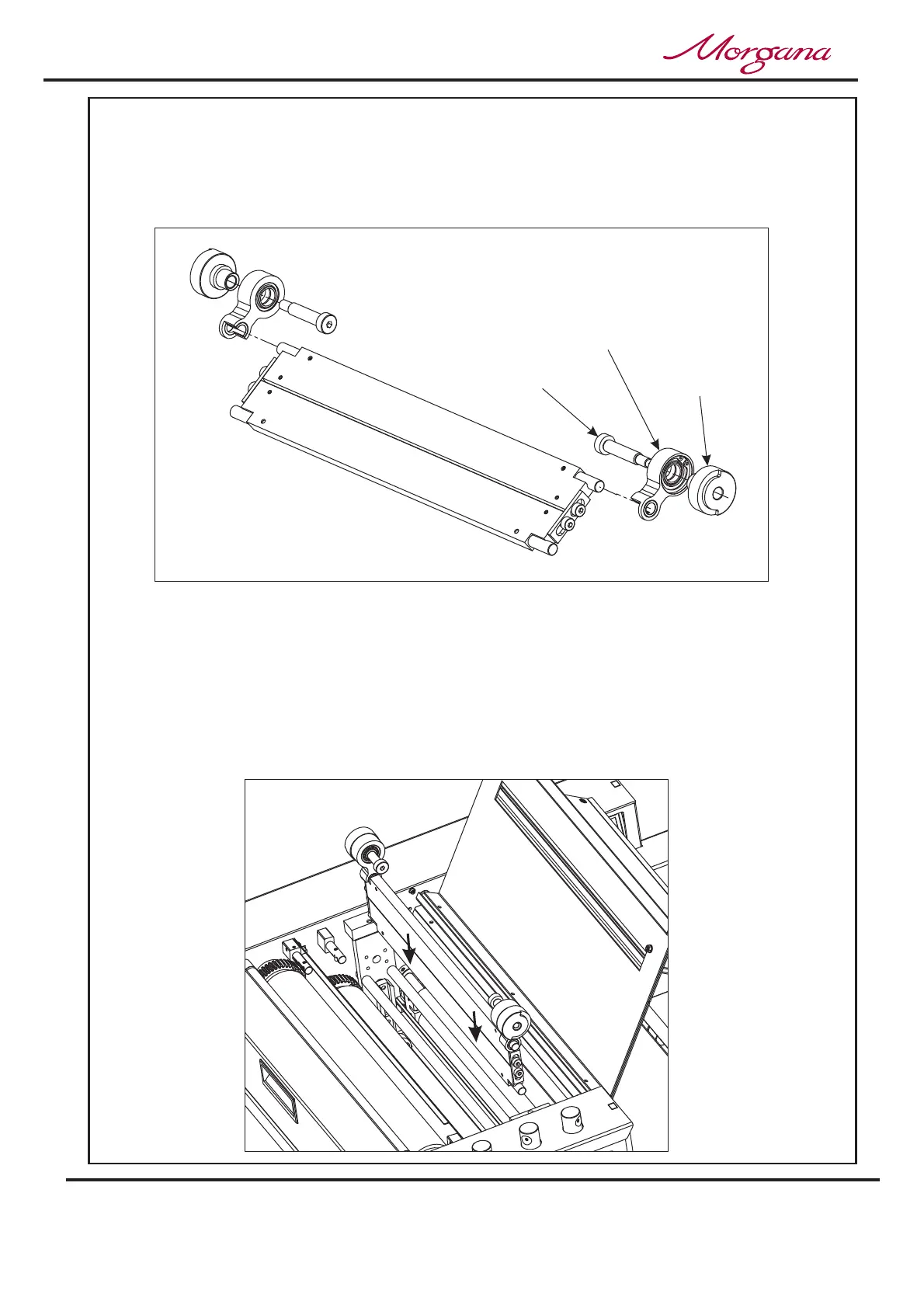 Morgana