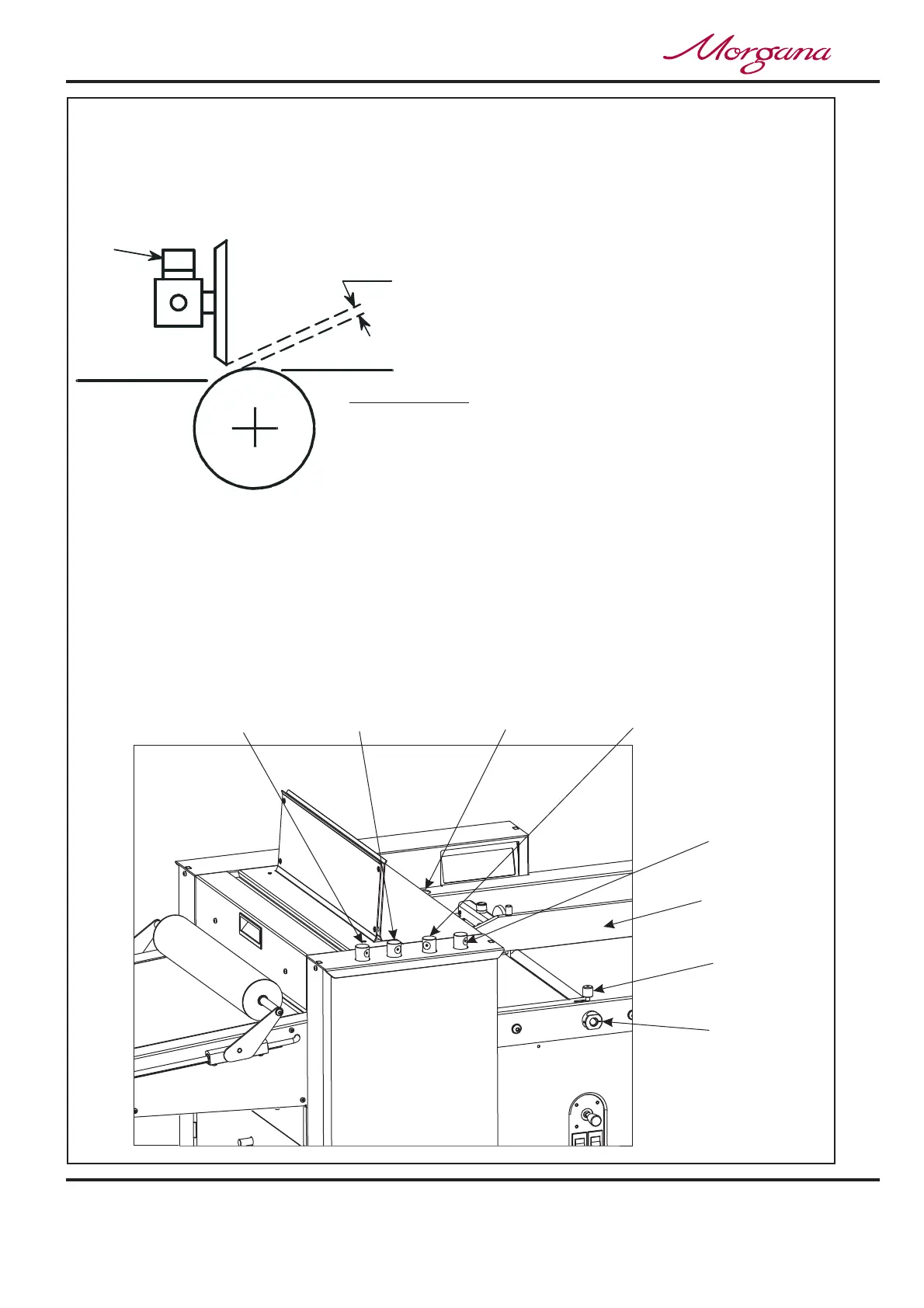 Morgana