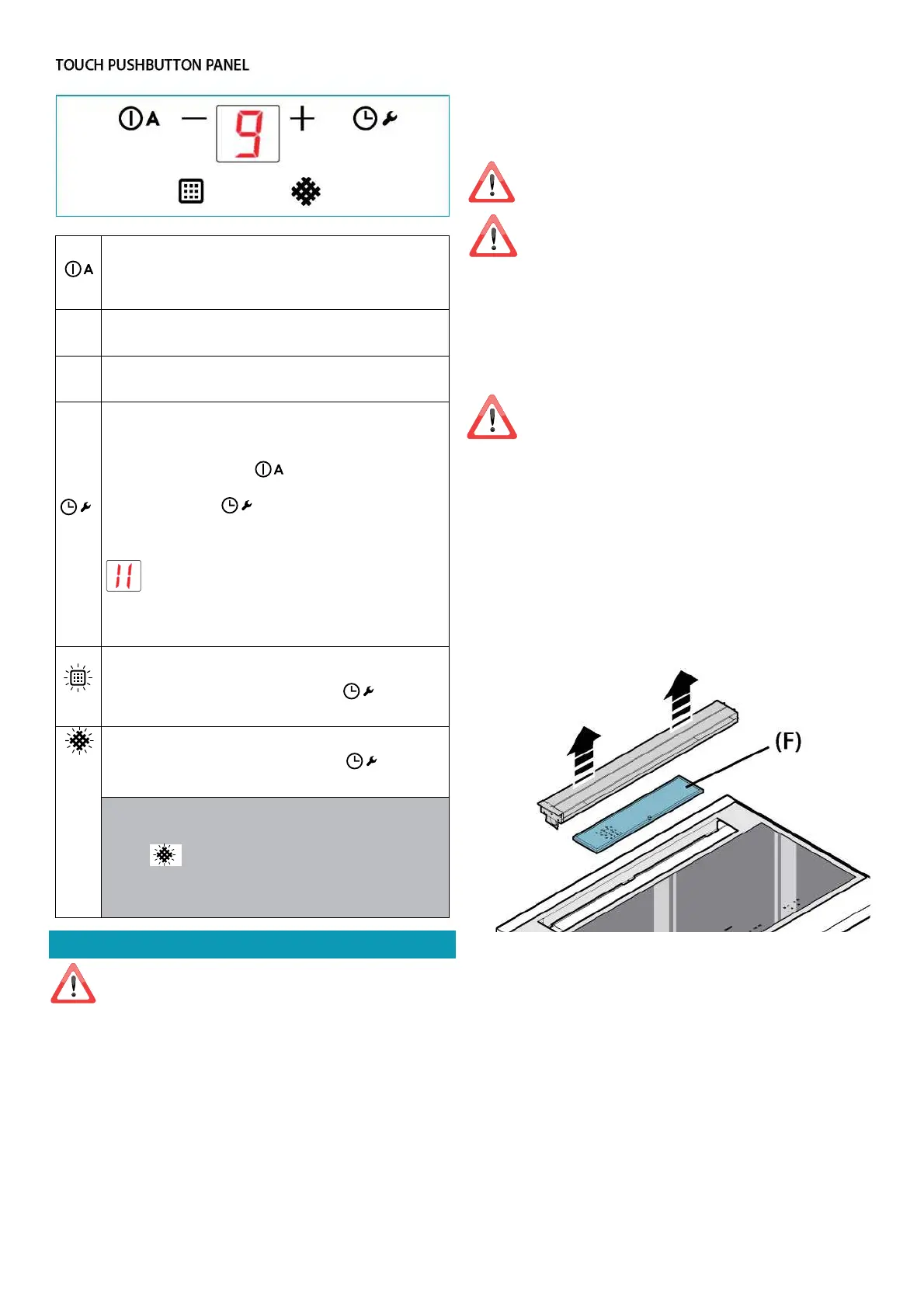 TOUCH PUSHBUTTON PANEL

A — 9 +

A

A

11

(F)