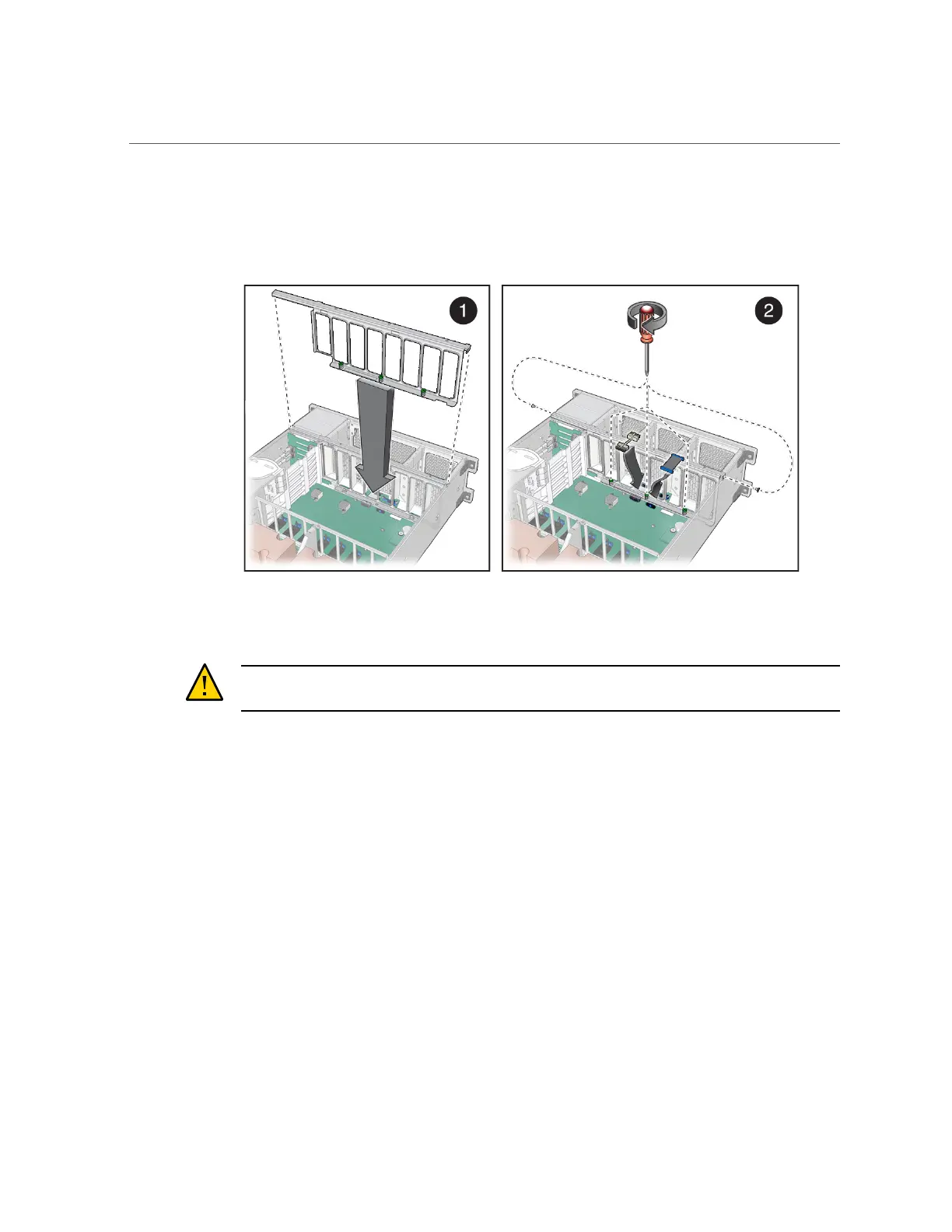 1

2