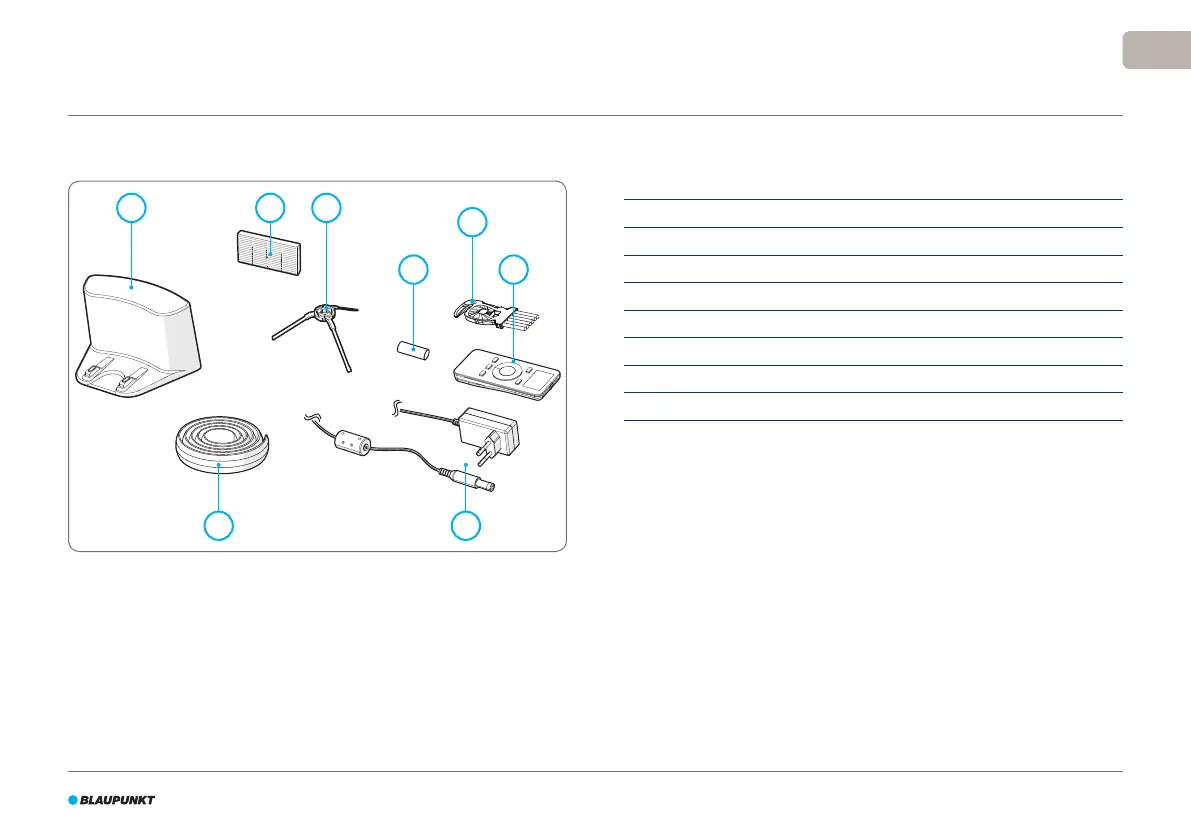 BLAUPUNKT