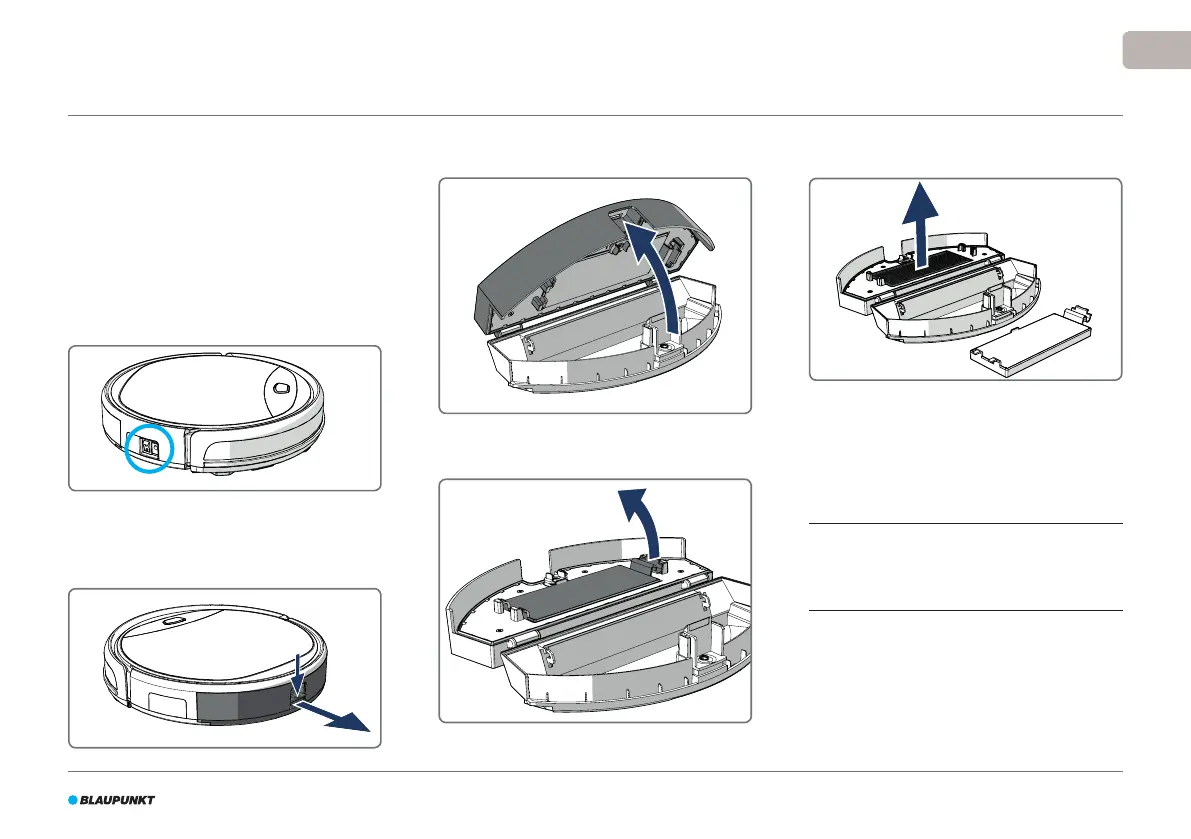 BLAUPUNKT