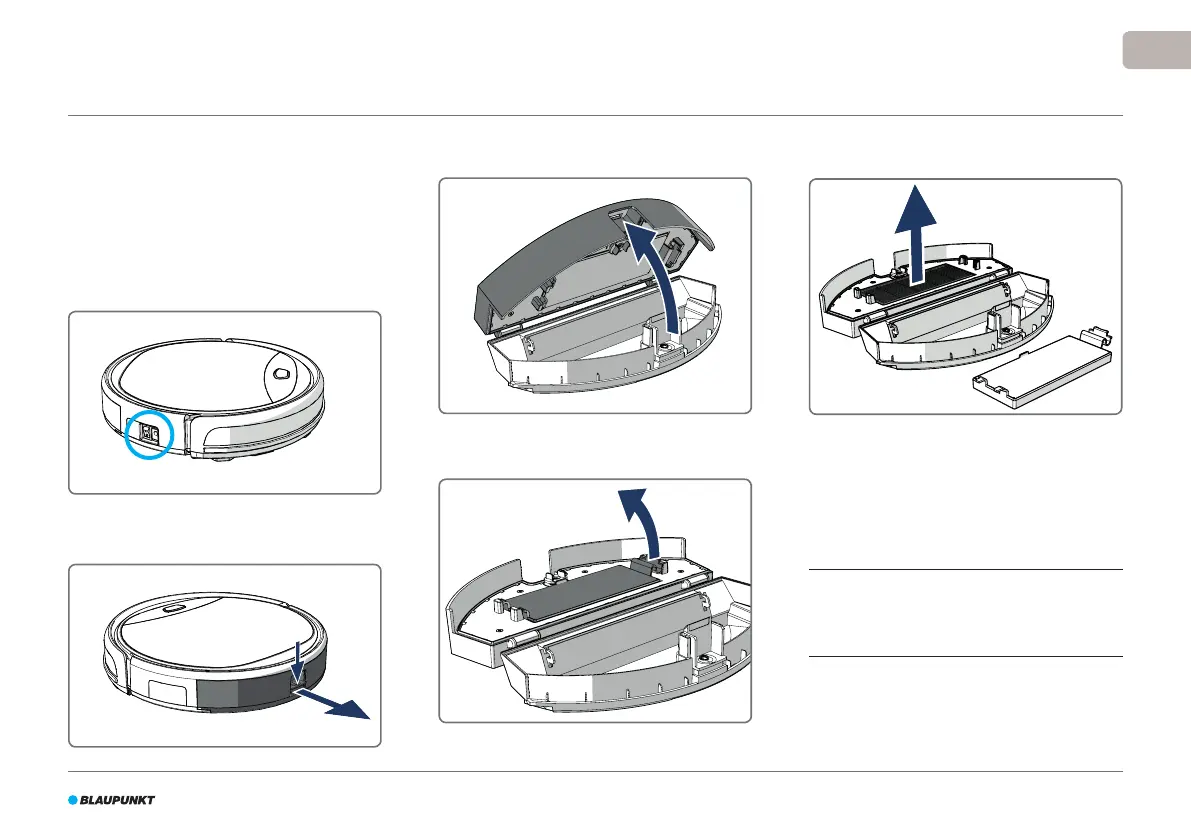 BLAUPUNKT