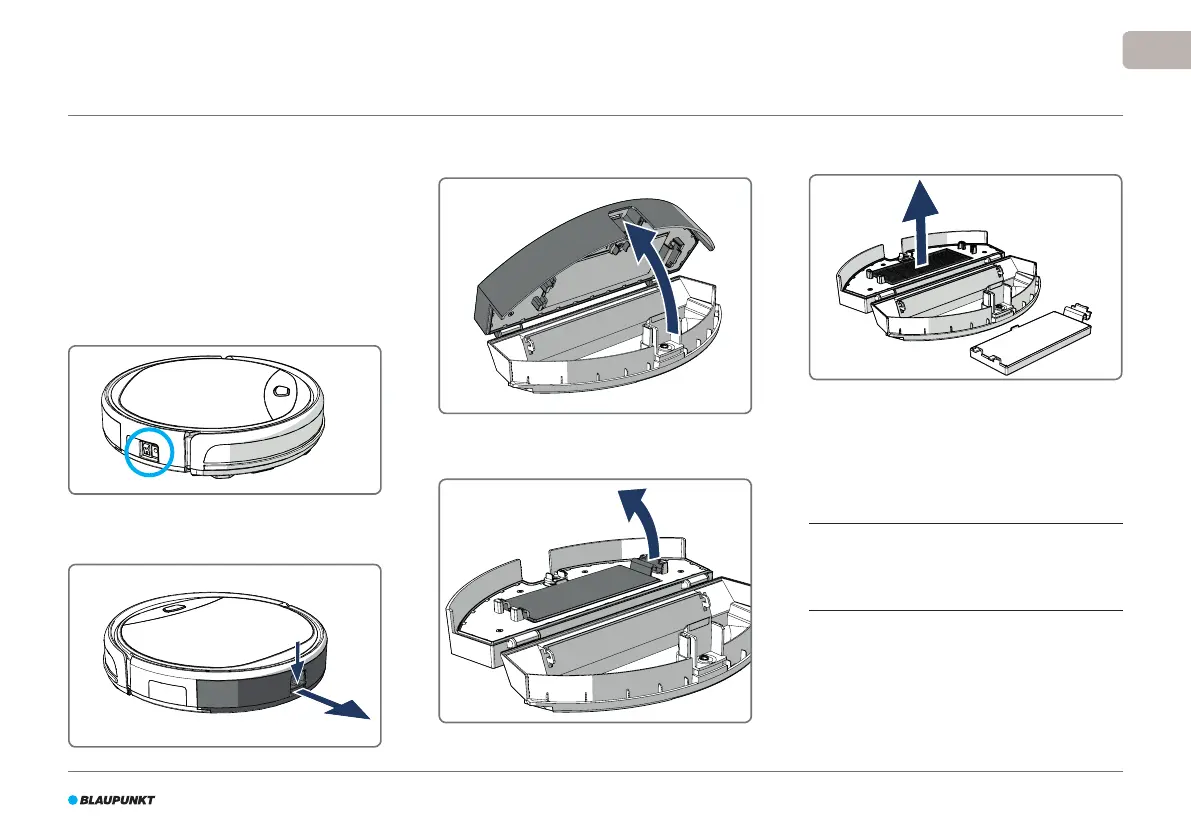 BLAUPUNKT