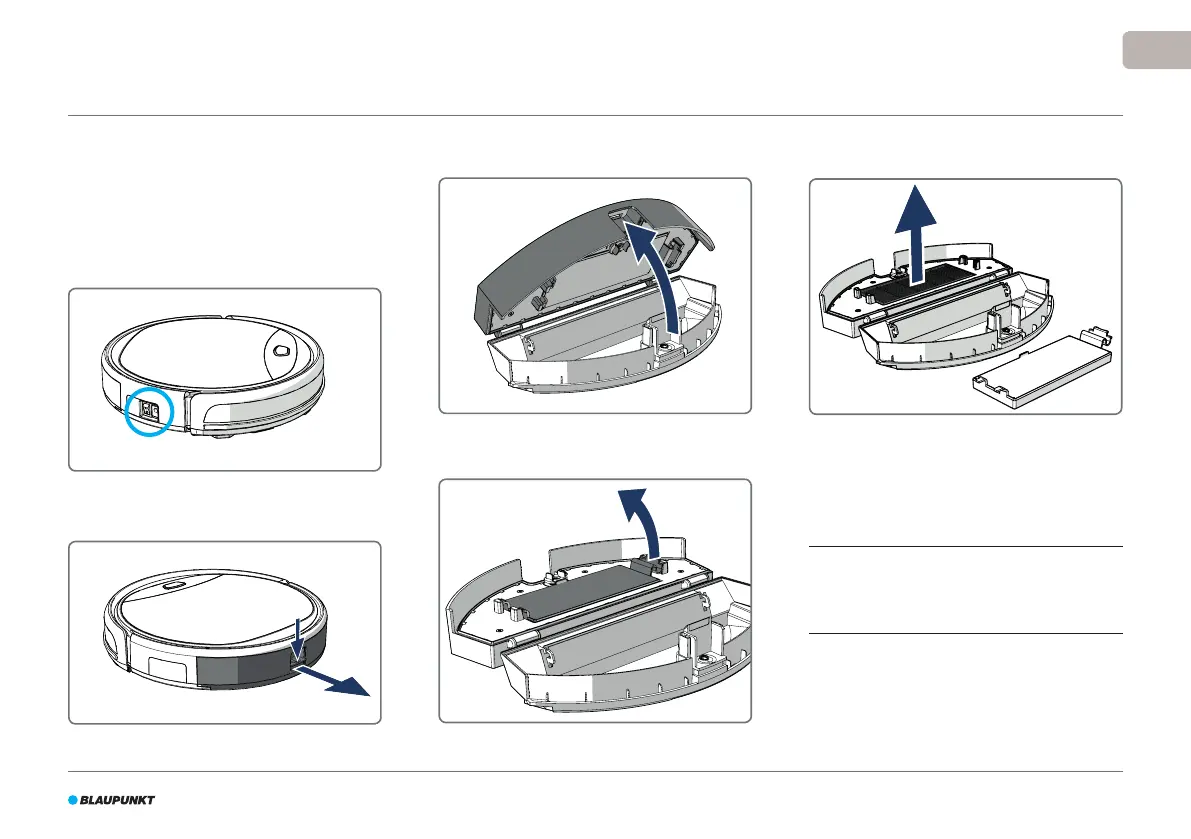 BLAUPUNKT