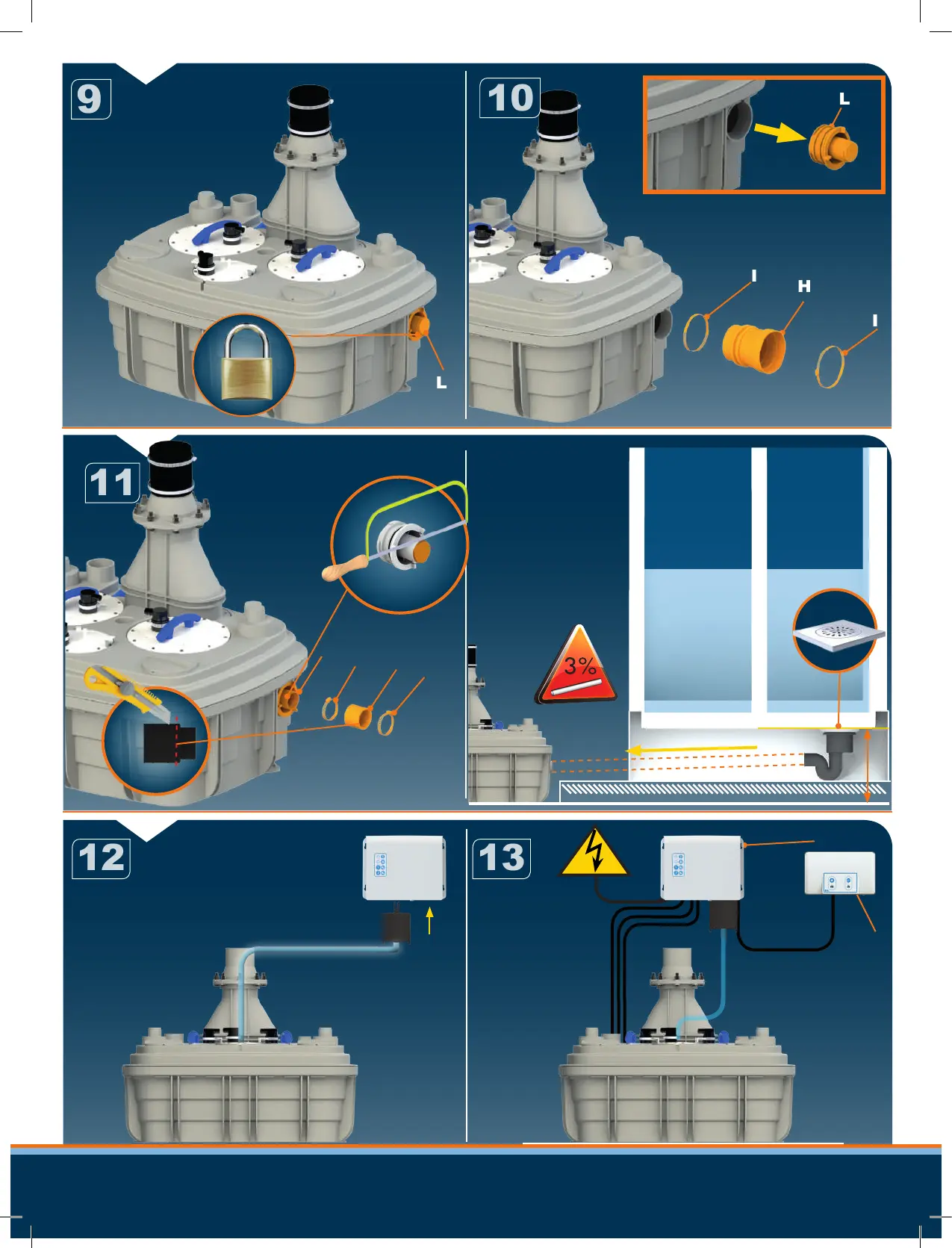 9

L

10

L

I

H

I

11

3%

12

13