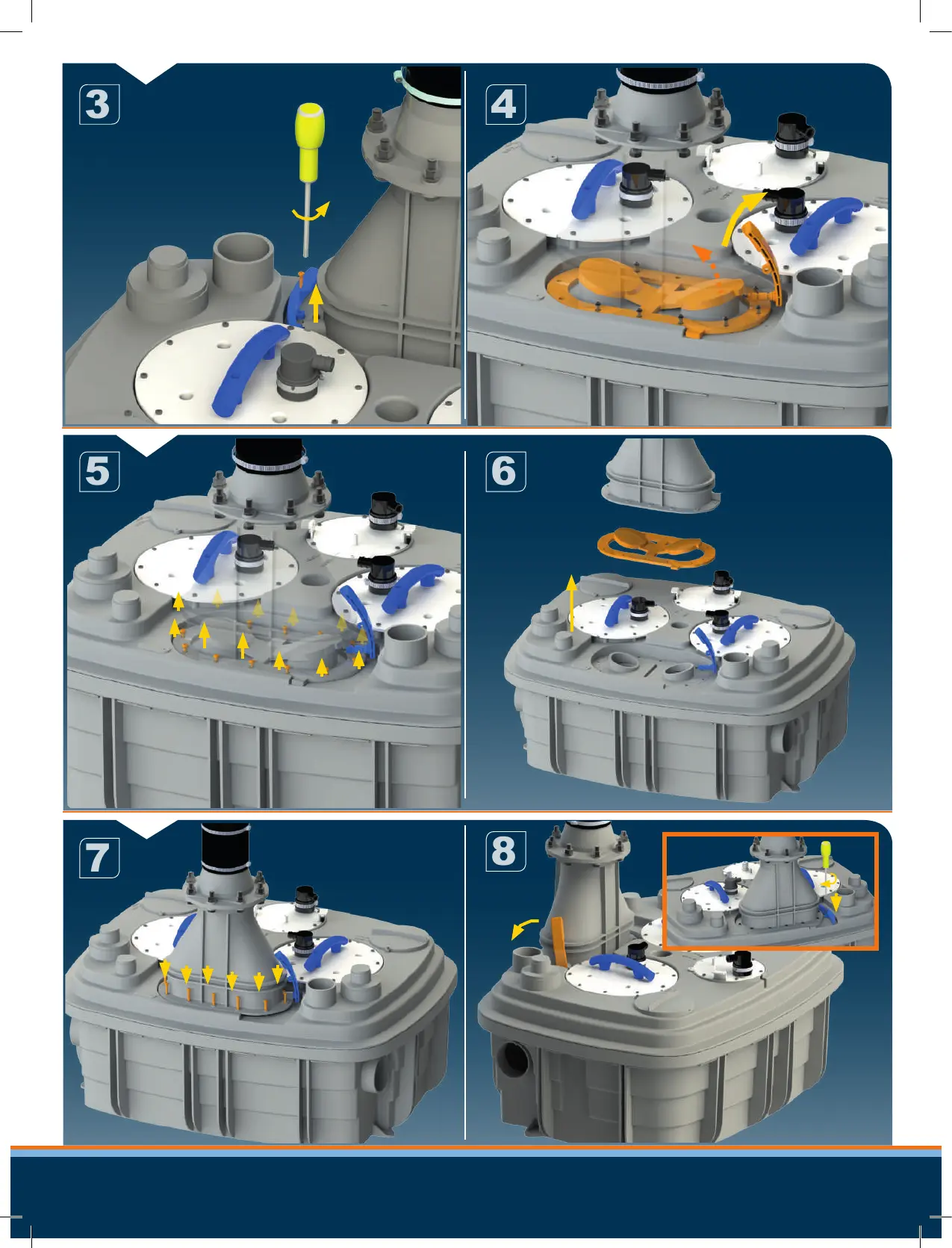 3

4

5

6

7

8