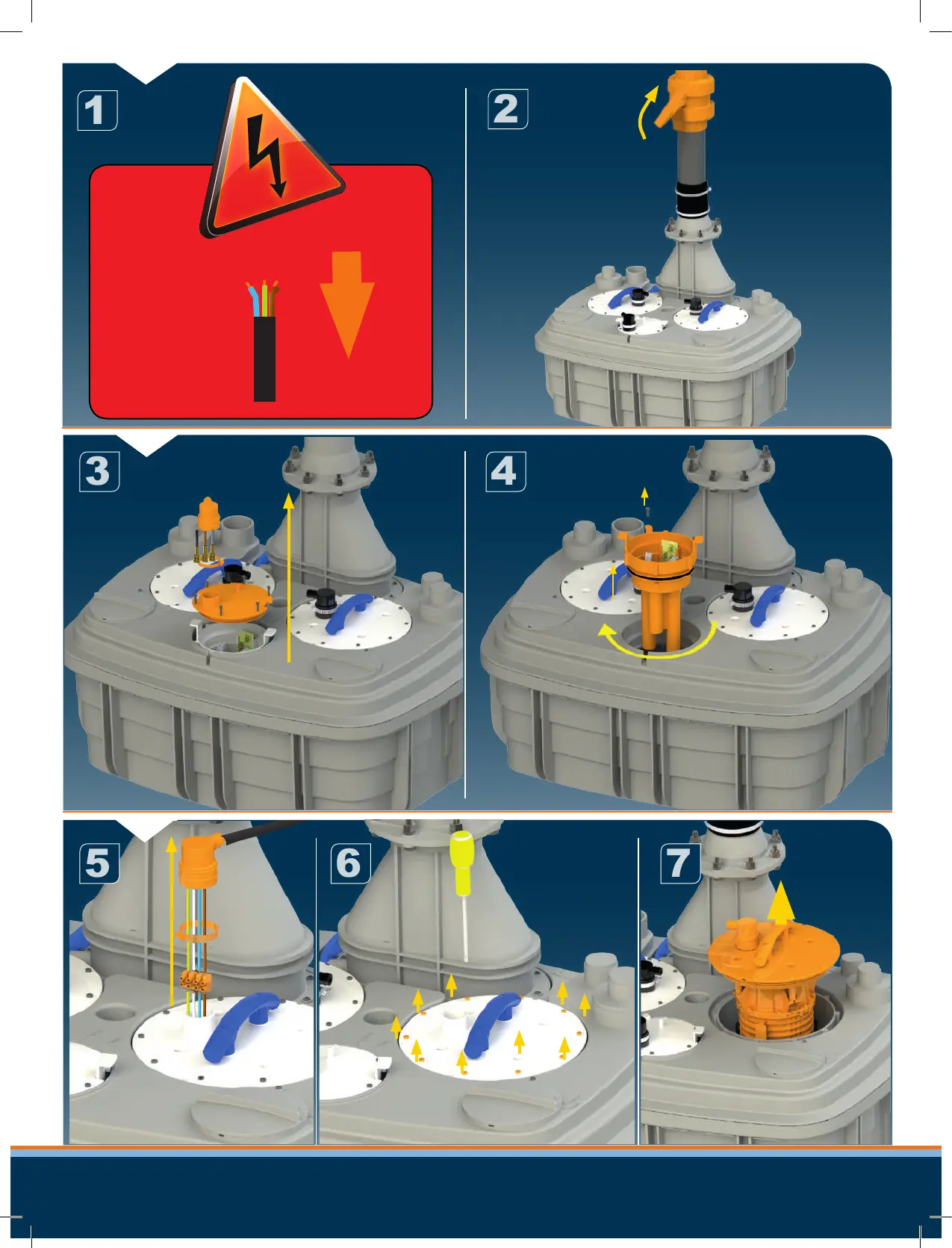 1

2

3

4

5

6

7