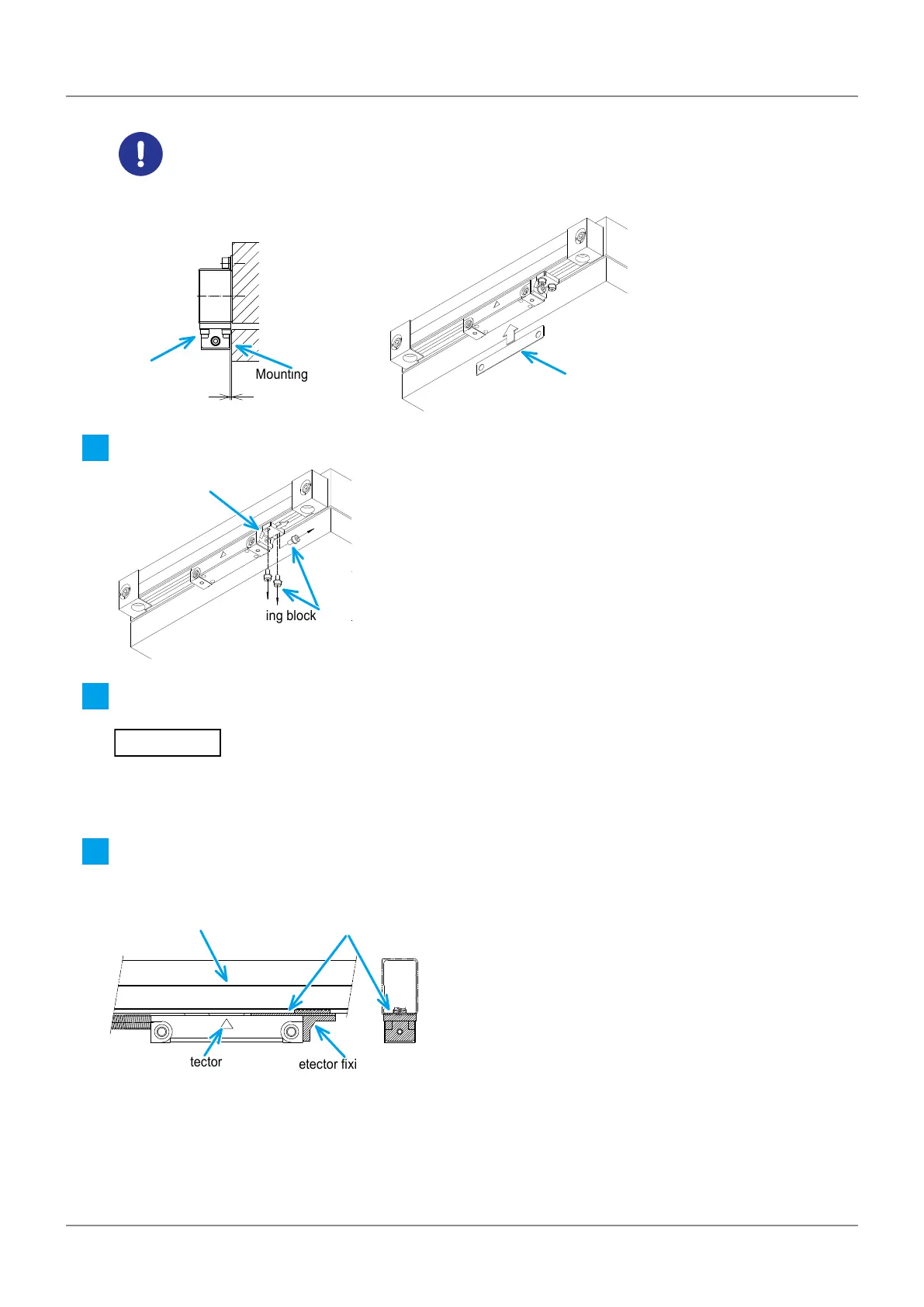 Mounting

ing block

tector

etector fixi