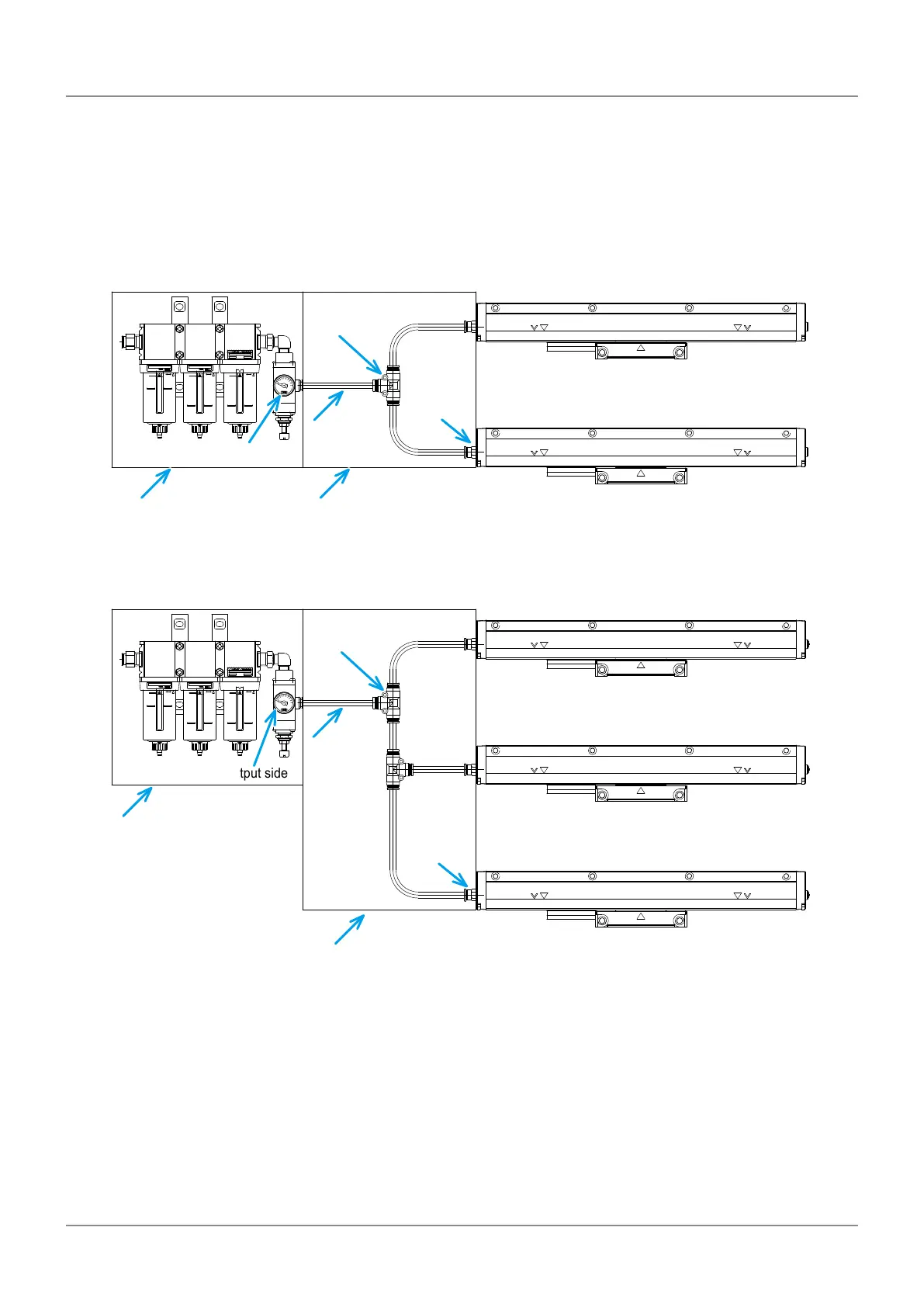 tput side