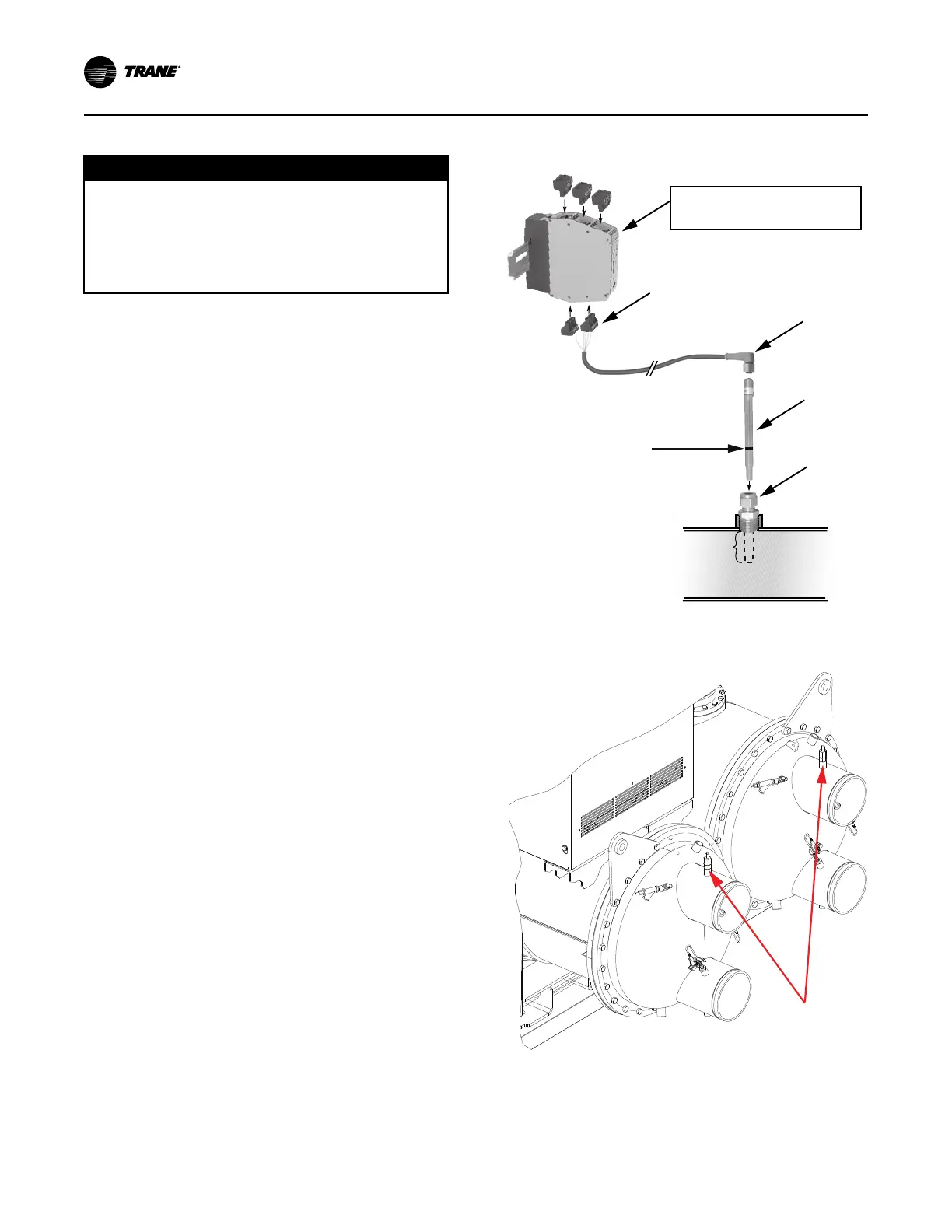 TRANE®