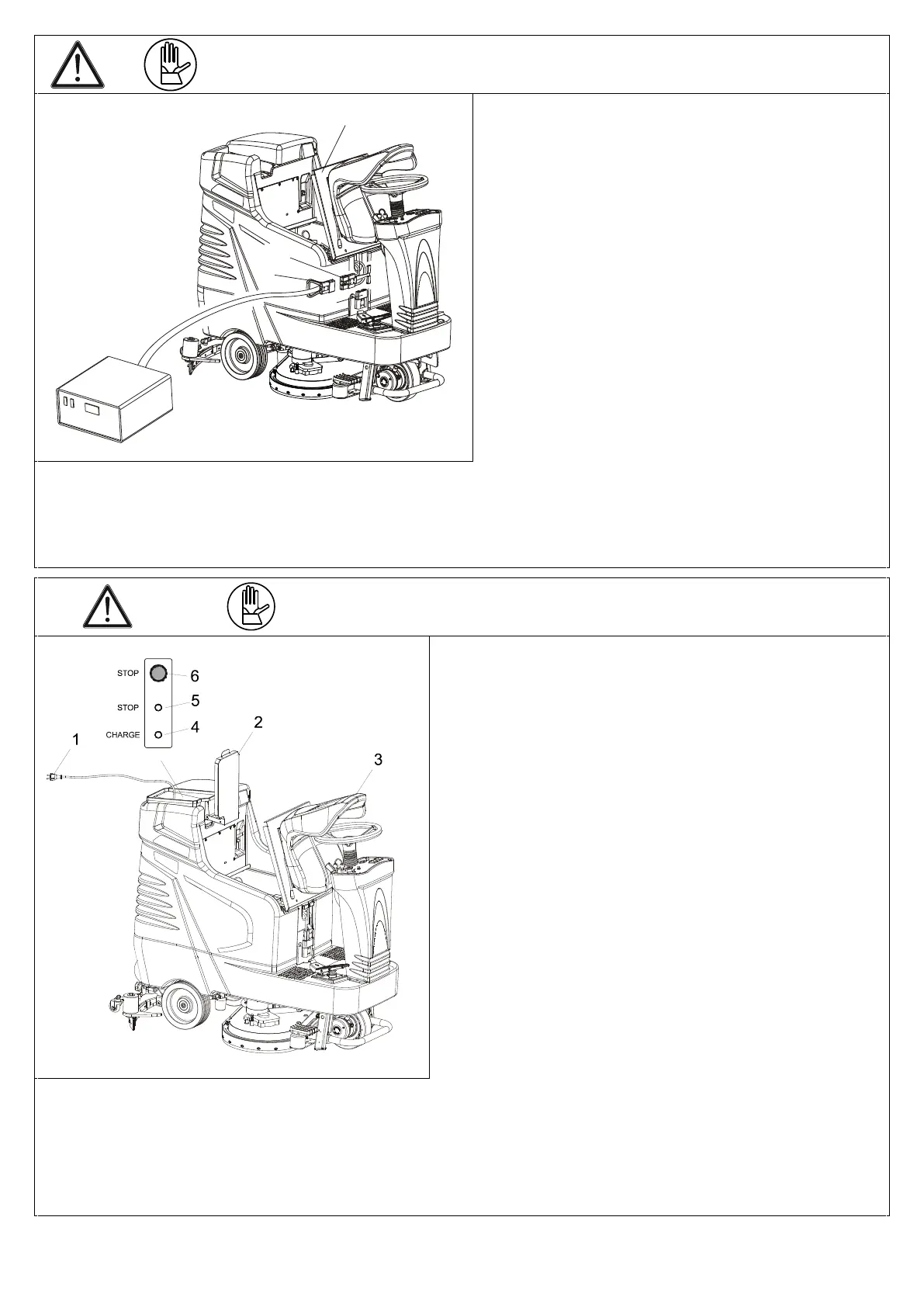 STOP
6
STOP
5
CHARGE
4
1
2
3