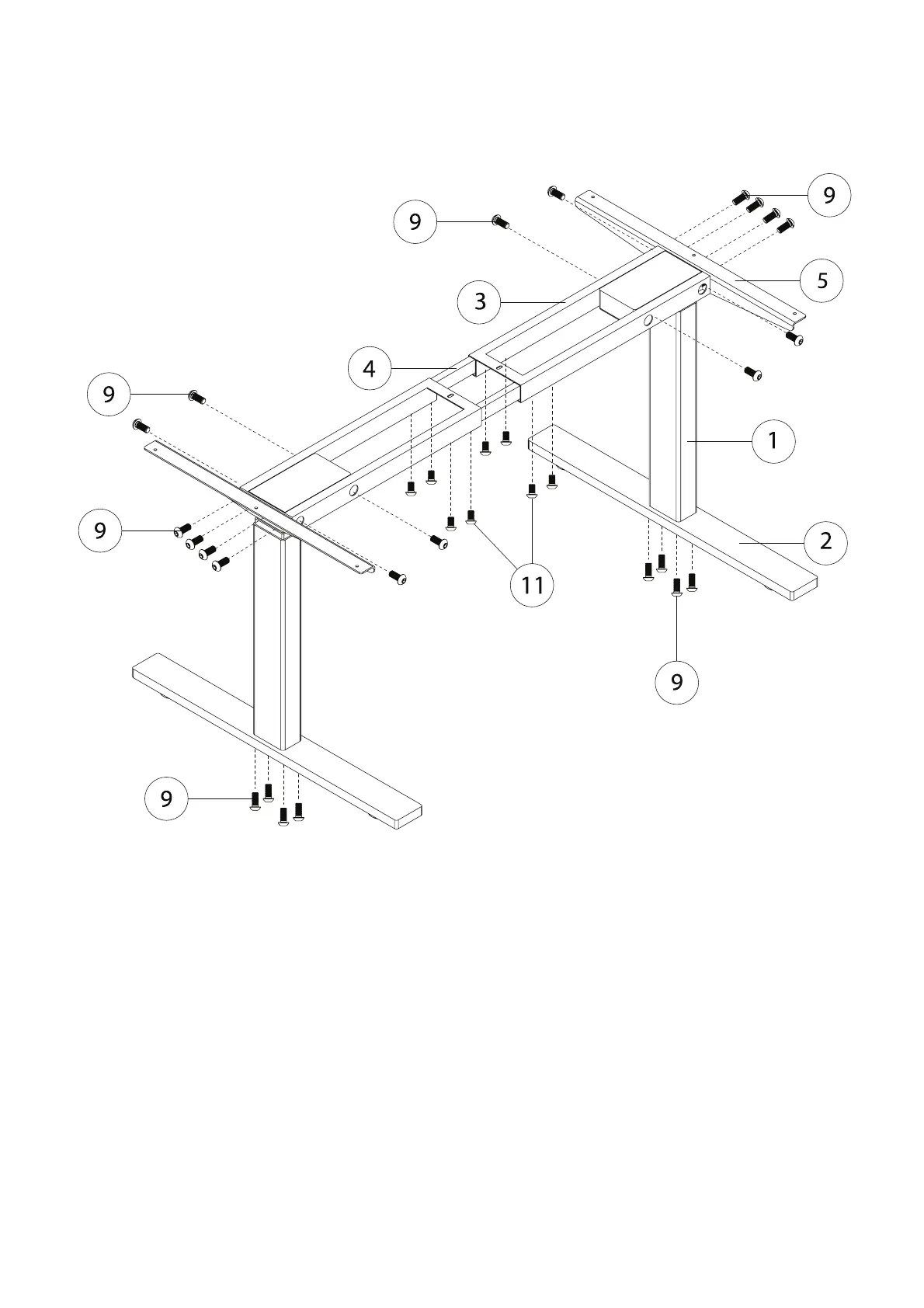 9
9
5
3
4
9
1
9
2
11
9
9