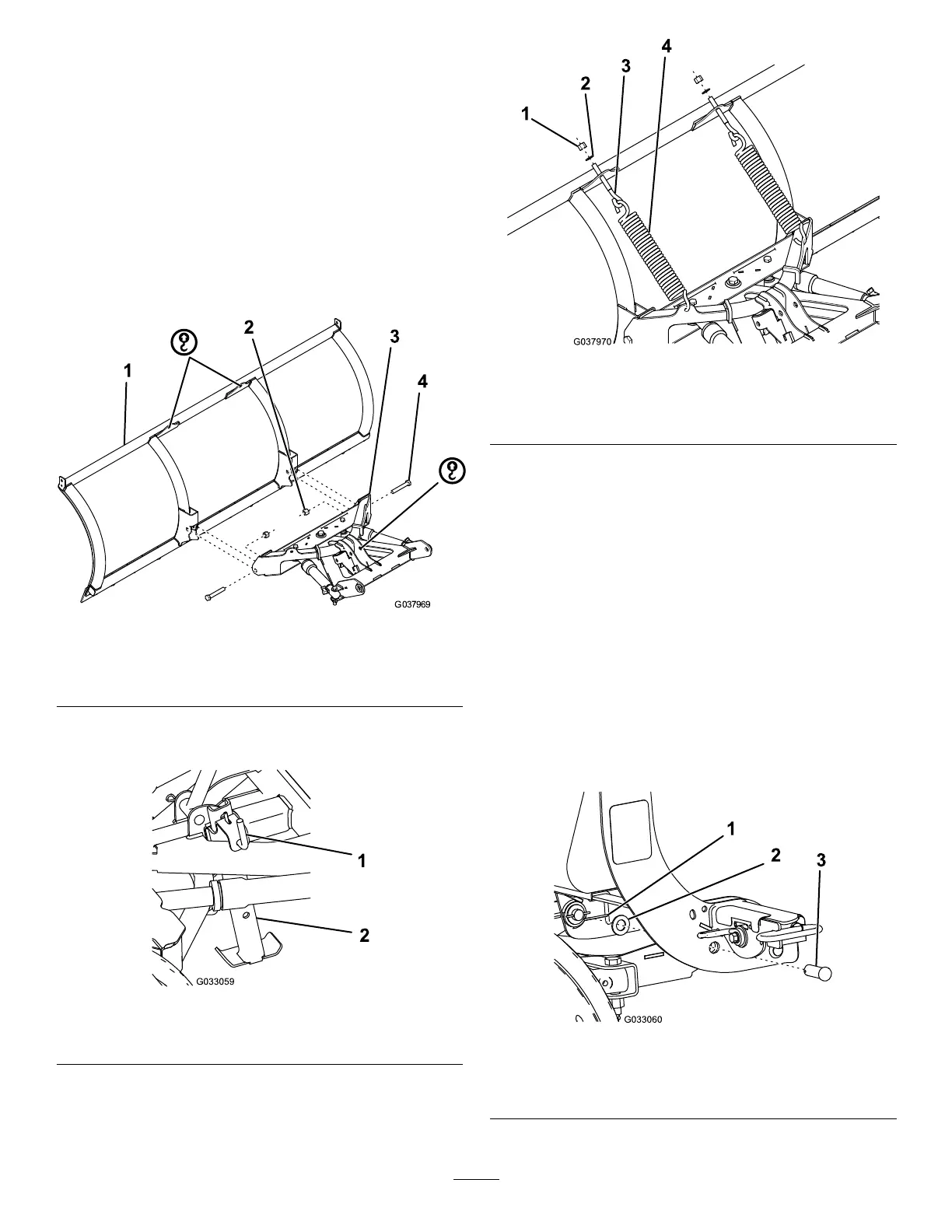 1
2
3
4
G037969

1
2
G033059

1
2
3
4
G037970

1
2
3
G033060