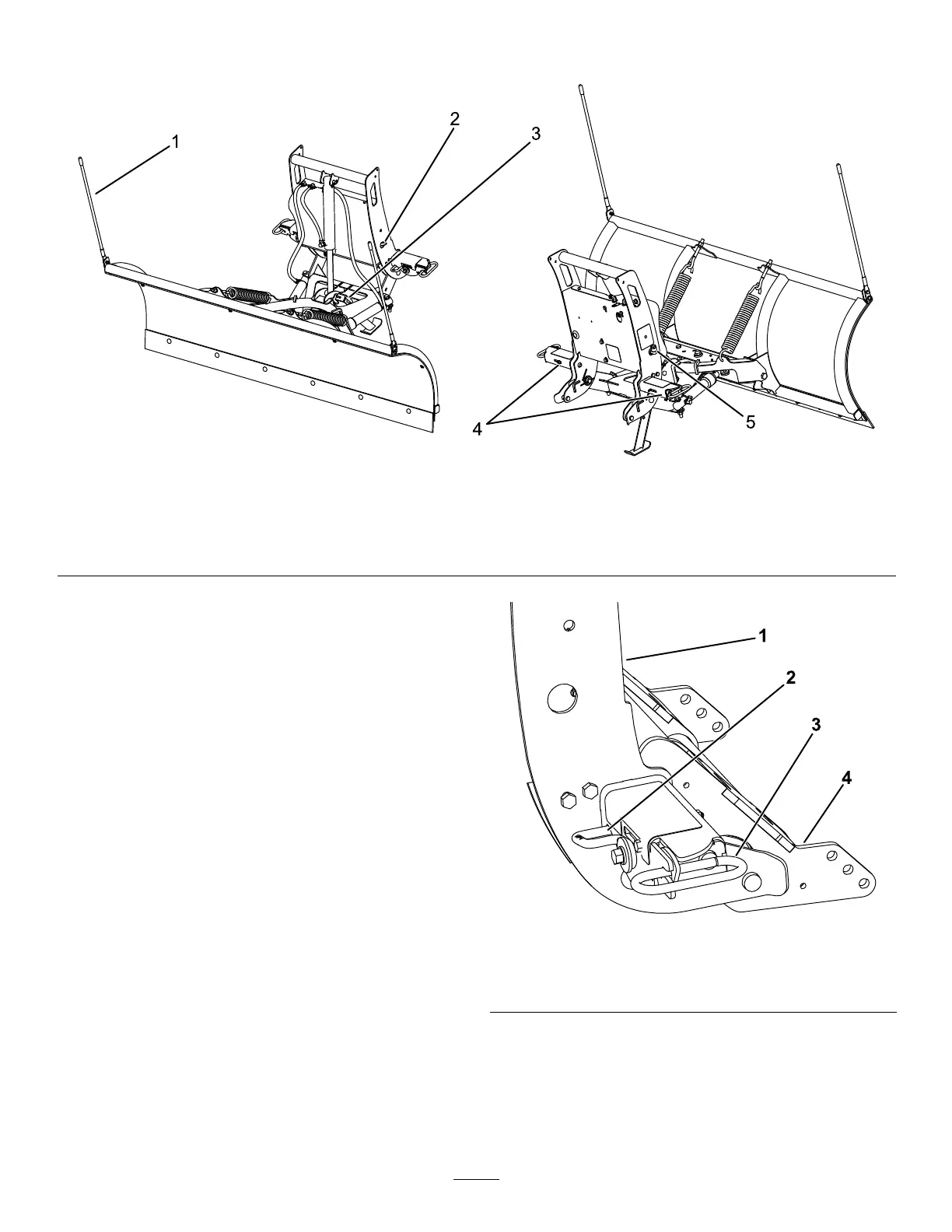 1

2

3

4

5

1

2

3

4