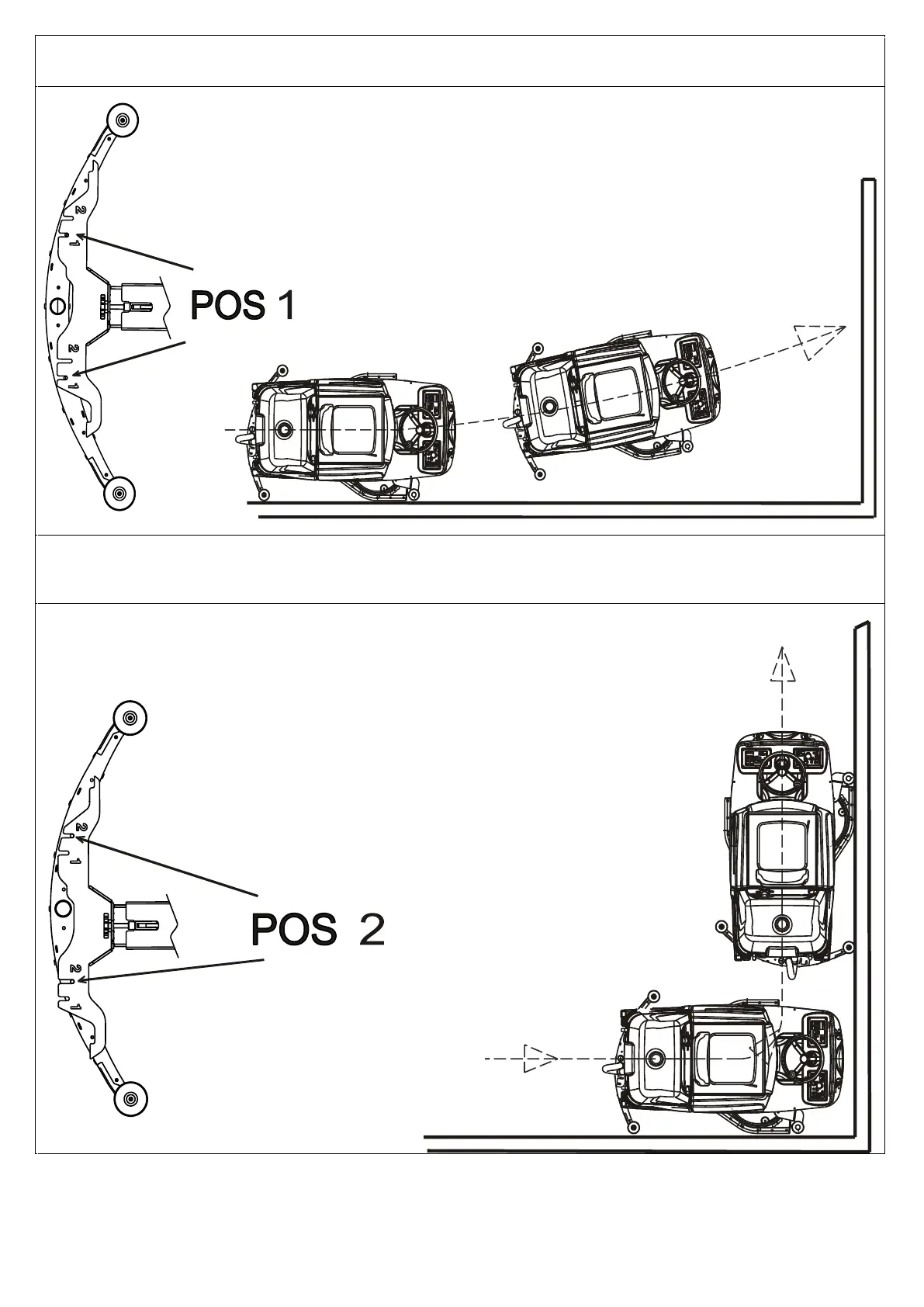 2
1
POS 1
2
1

2
1
POS 2
2
1