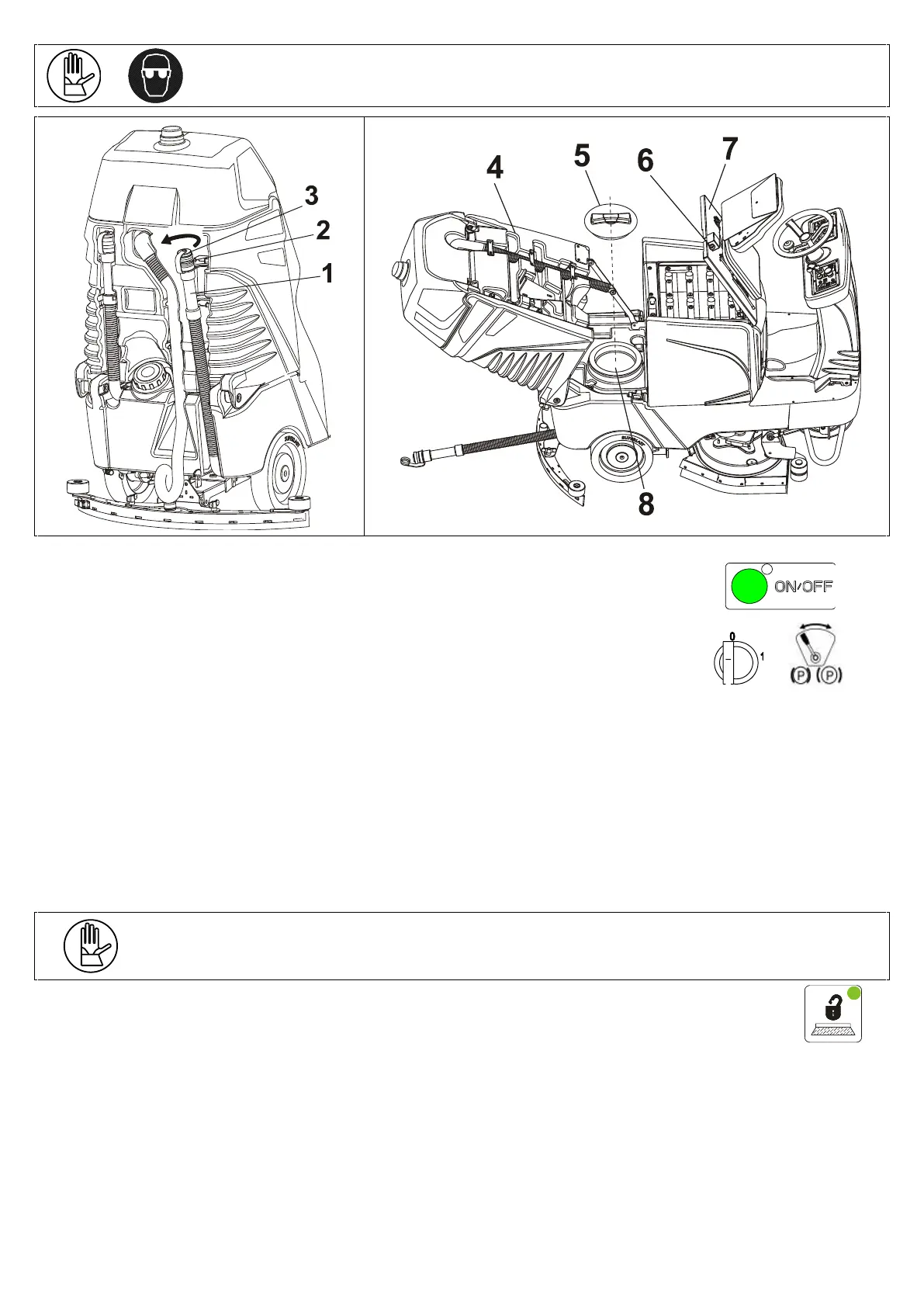 3
2
1

4
5
6
7
8

ON/OFF

0
1

P P