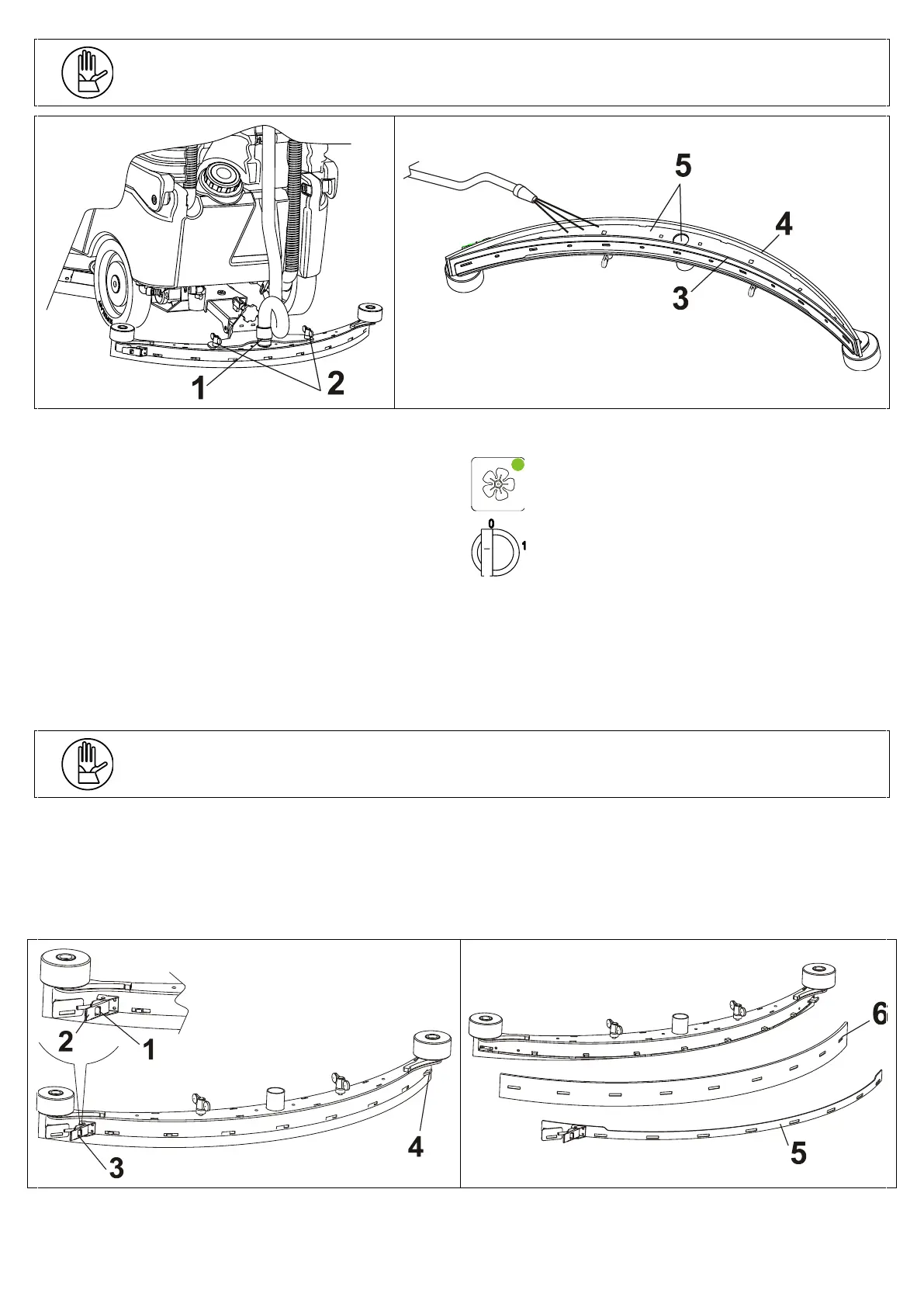 1
2
5
4
3
0
1
2
1
3
4
6
5