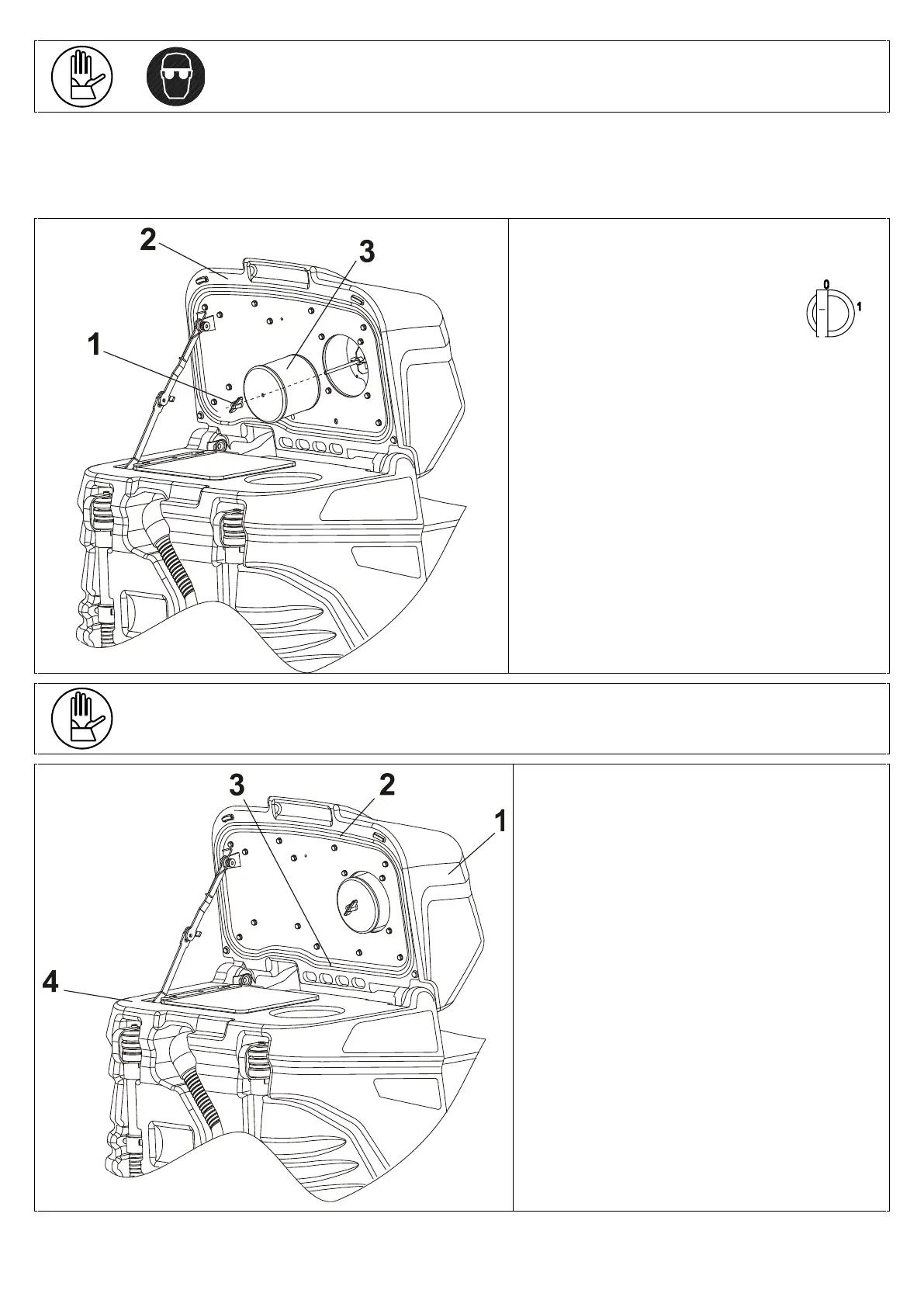 2

3

1

0

1

3

2

1

4