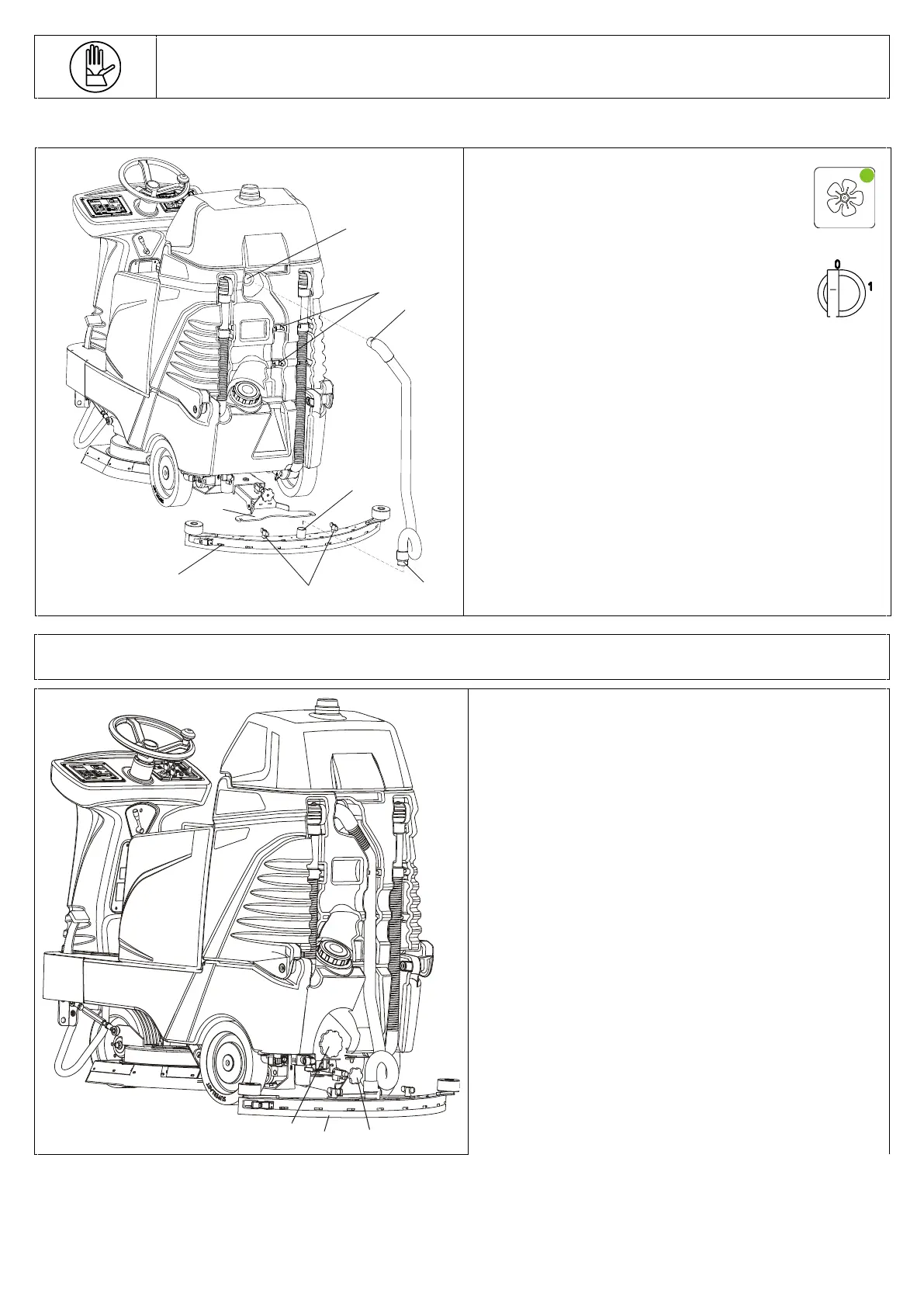 0

1