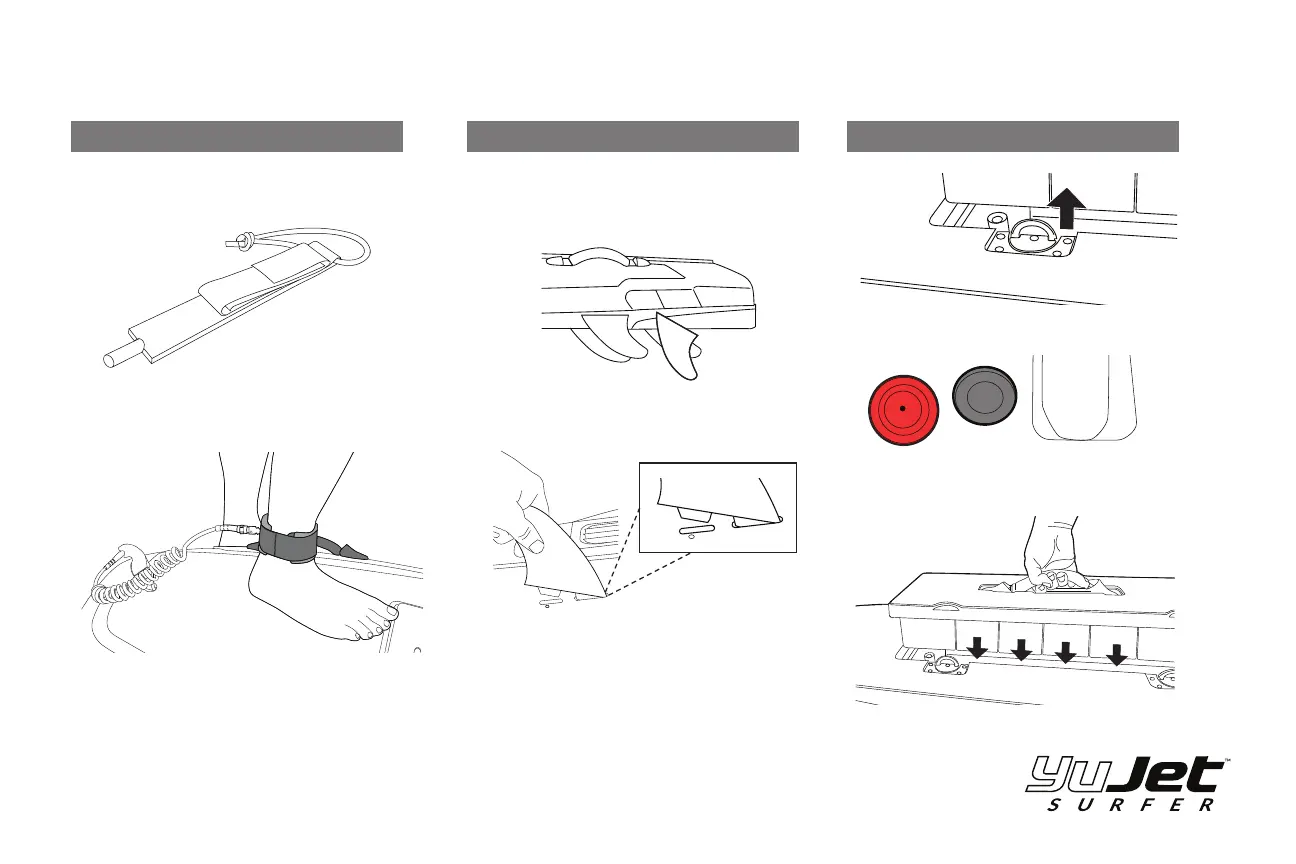 yuJet™
SURFER