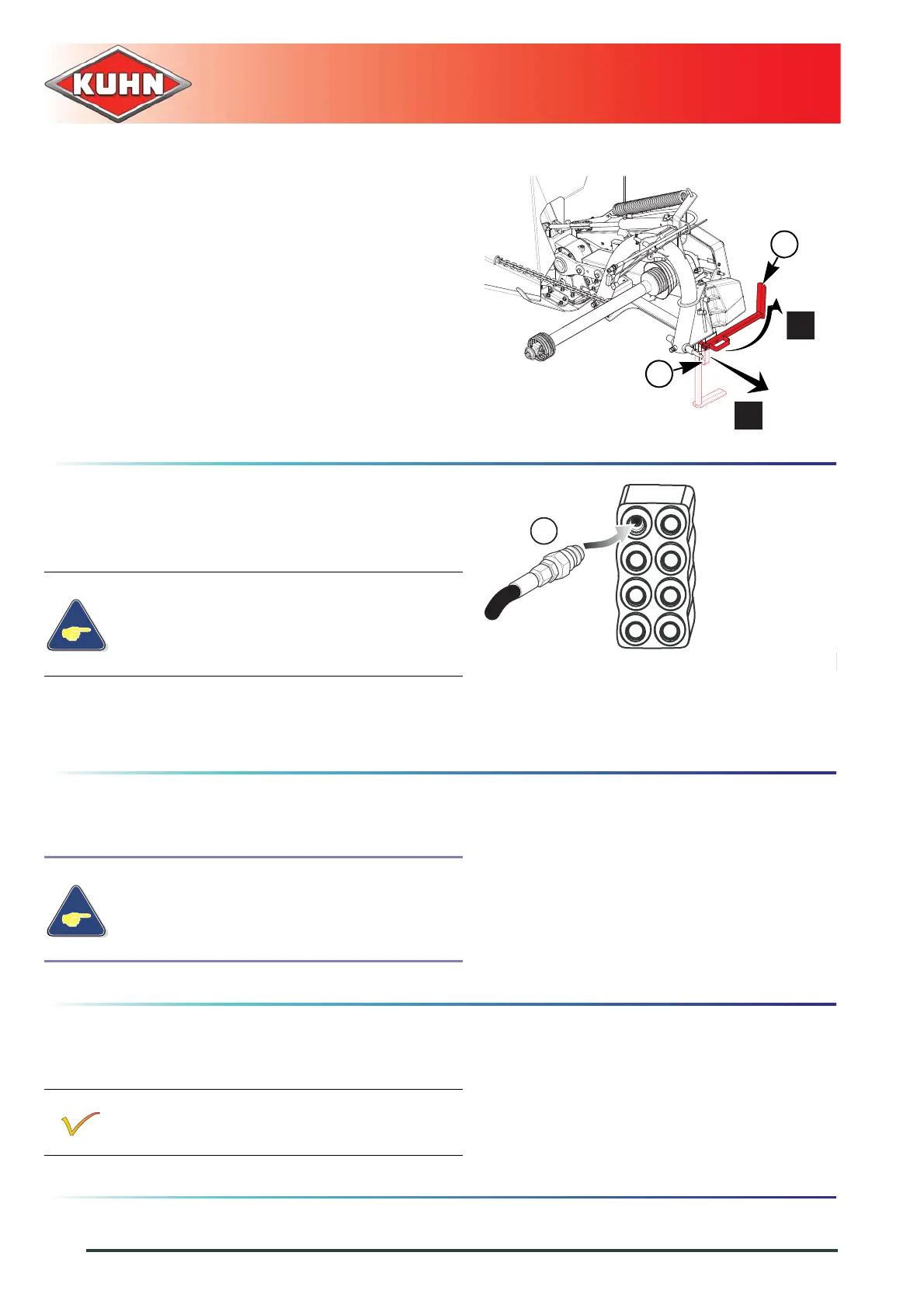 KUHN