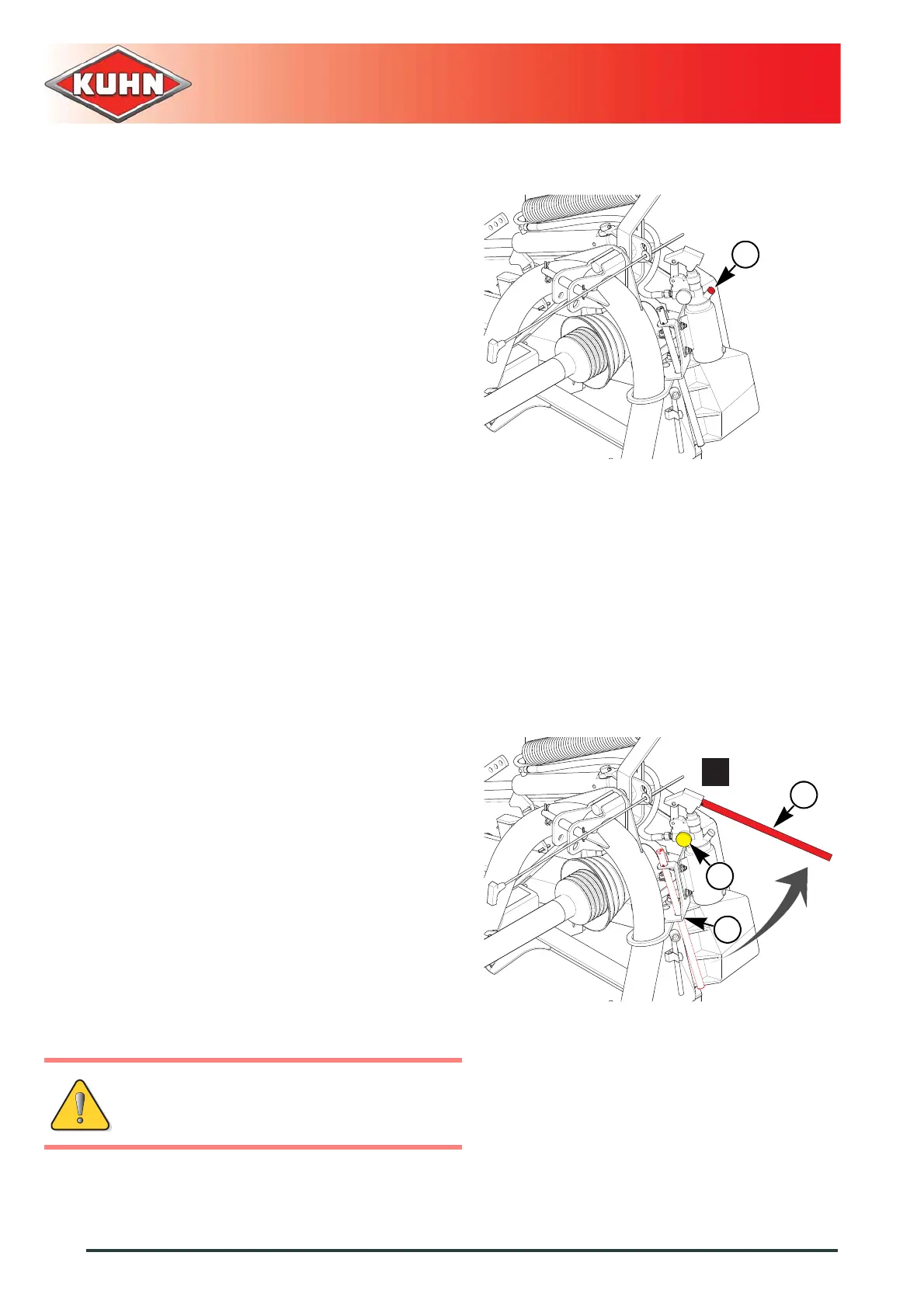 KUHN